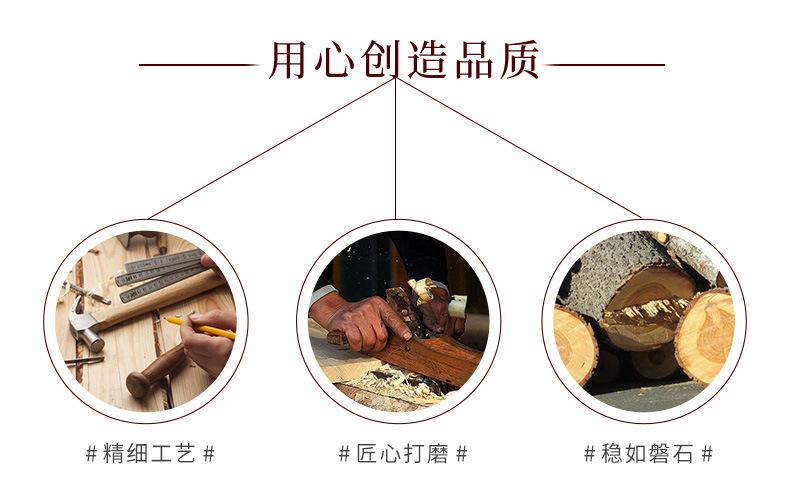 用心创造品质

# 精细工艺 #

# 匠心打磨 #

# 稳如磐石 #