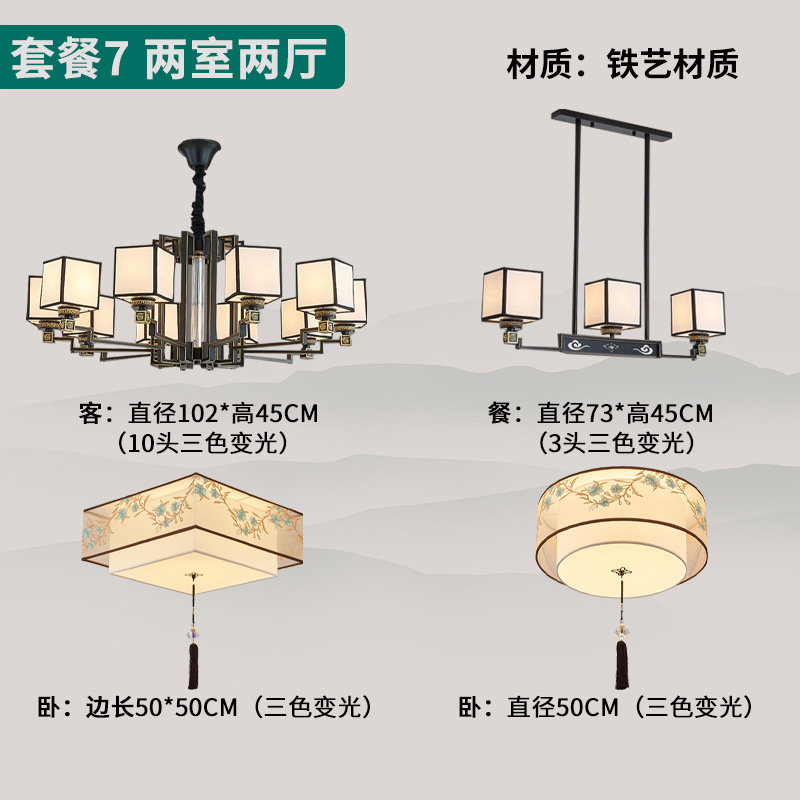 套餐7 两室两厅

材质：铁艺材质

客：直径102*高45CM
（10头三色变光）

餐：直径73*高45CM
（3头三色变光）

卧：边长50*50CM（三色变光）

卧：直径50CM（三色变光）