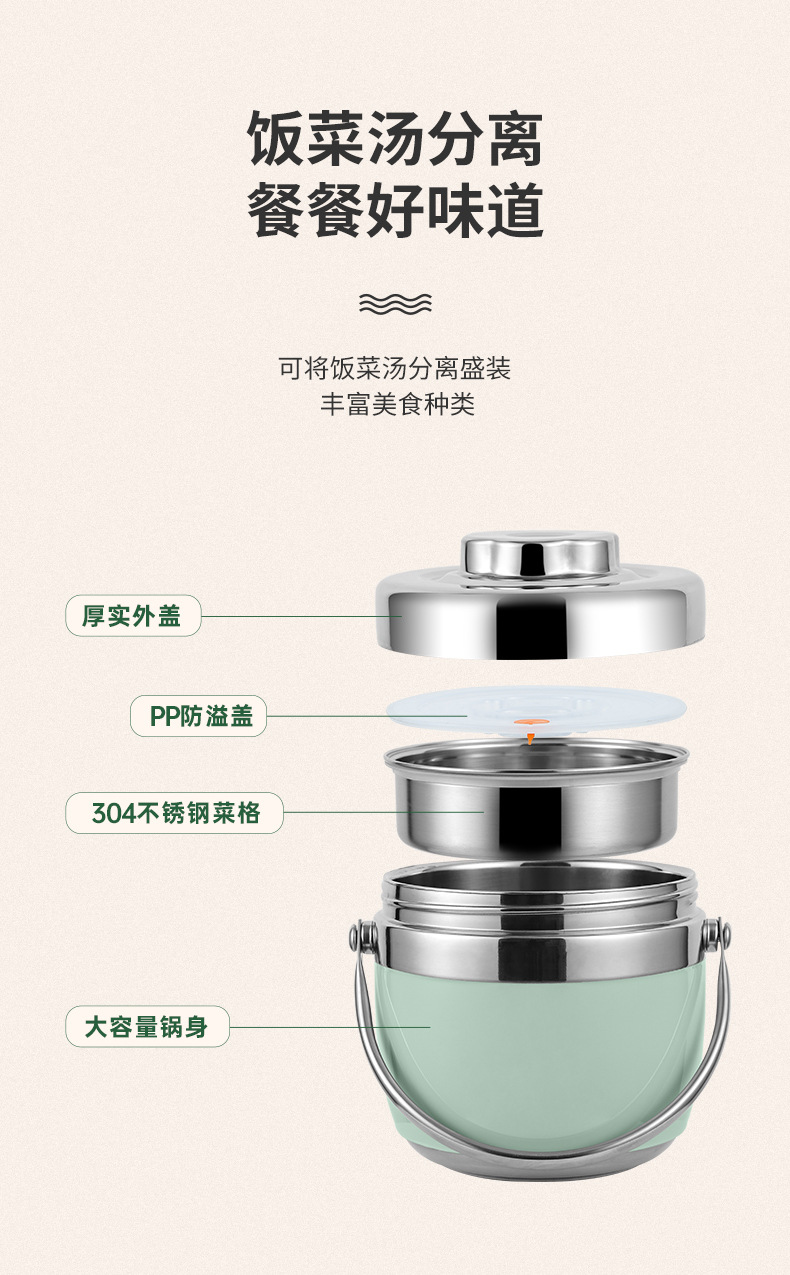 饭菜汤分离
餐餐好味道

可将饭菜汤分离盛装
丰富美食种类

厚实外盖

PP防溢盖

304不锈钢菜格

大容量锅身