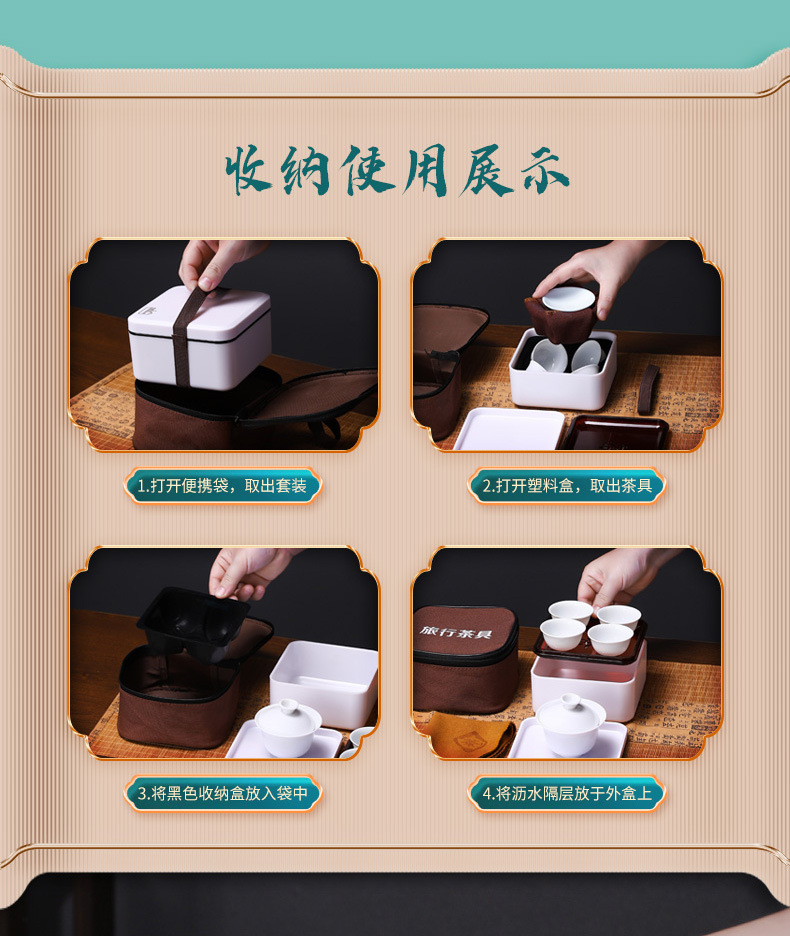 收纳使用展示

1.打开便携袋，取出套装

2.打开塑料盒，取出茶具

旅行茶具

3.将黑色收纳盒放入袋中

4.将沥水隔层放于外盒上