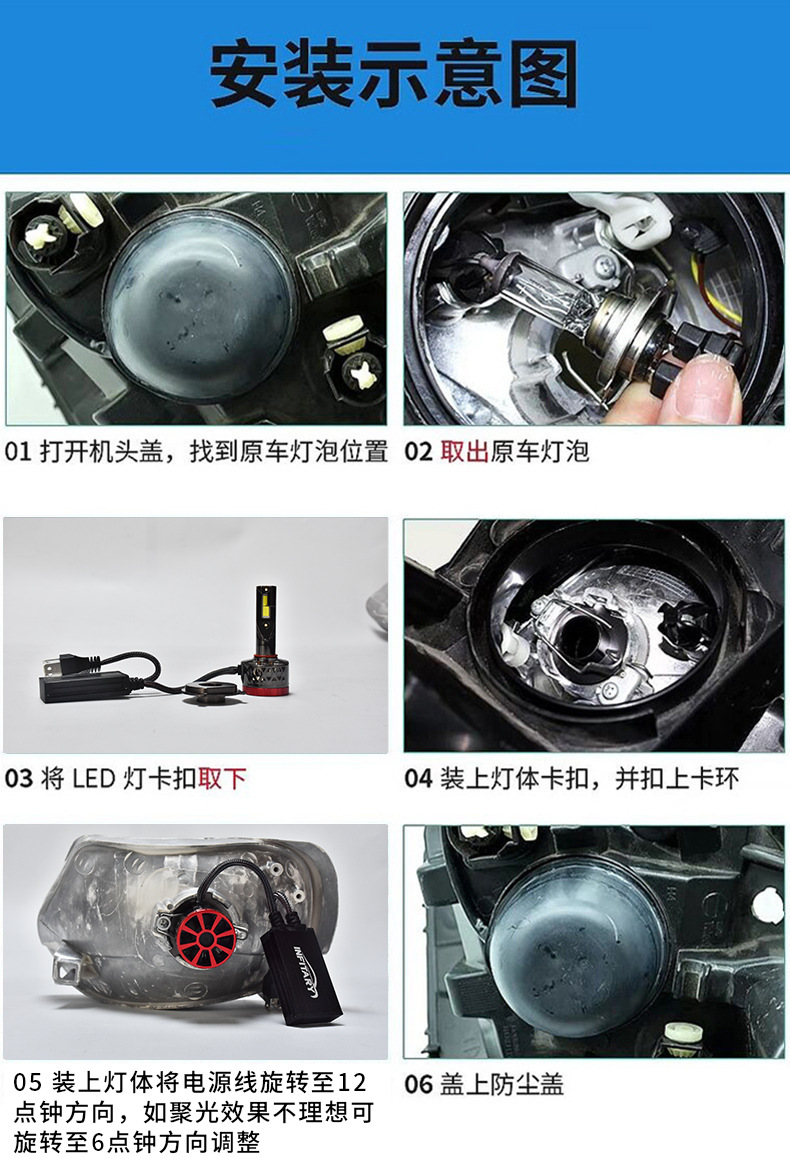 安装示意图

01 打开机头盖，找到原车灯泡位置

02 取出原车灯泡

03 将 LED 灯卡扣取下

04 装上灯体卡扣，并扣上卡环

INFITARY

05 装上灯体将电源线旋转至12点钟方向，如聚光效果不理想可旋转至6点钟方向调整

06 盖上防尘盖