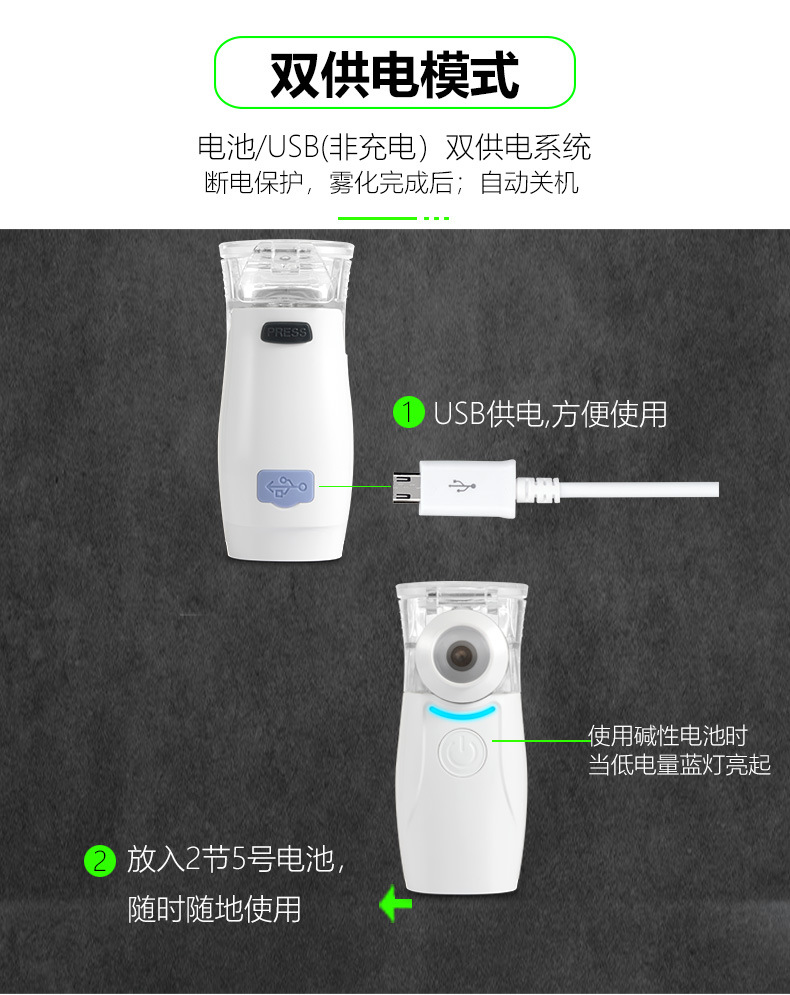 双供电模式

电池/USB(非充电）双供电系统
断电保护，雾化完成后；自动关机

PRESS

1 USB供电,方便使用

使用碱性电池时
当低电量蓝灯亮起

2 放入2节5号电池，
随时随地使用