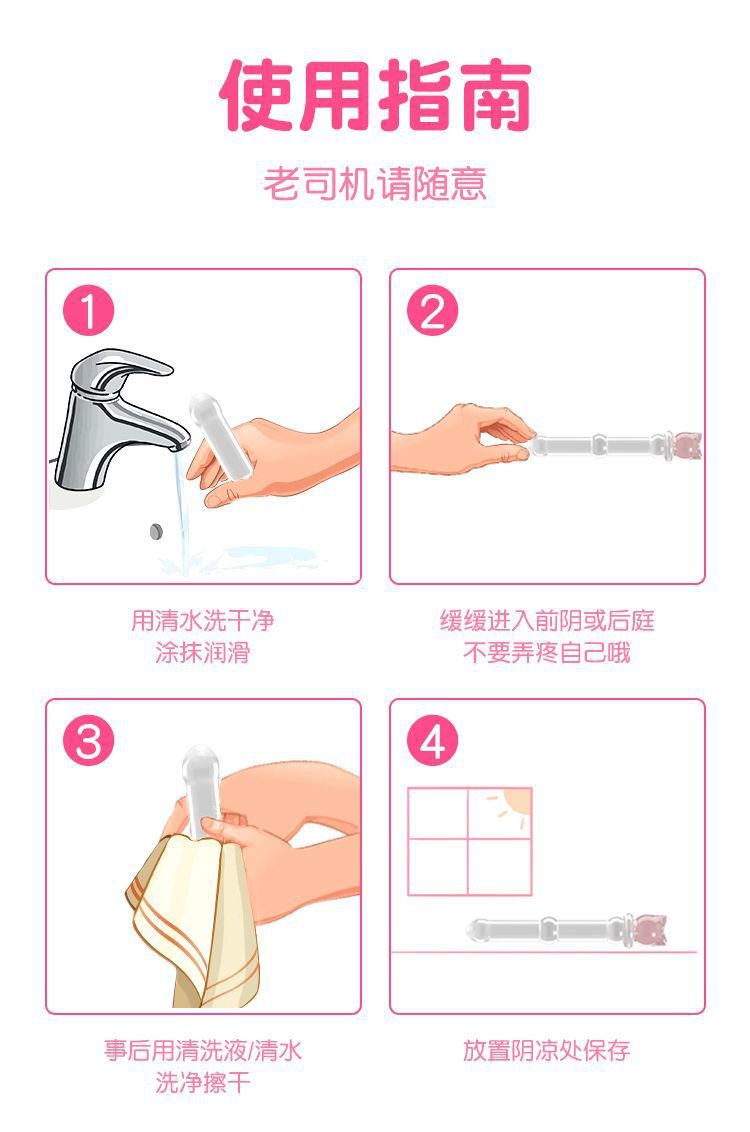 使用指南

老司机请随意

1

用清水洗干净
涂抹润滑

2

缓缓进入前阴或后庭
不要弄疼自己哦

3

事后用清洗液/清水
洗净擦干

4

放置阴凉处保存