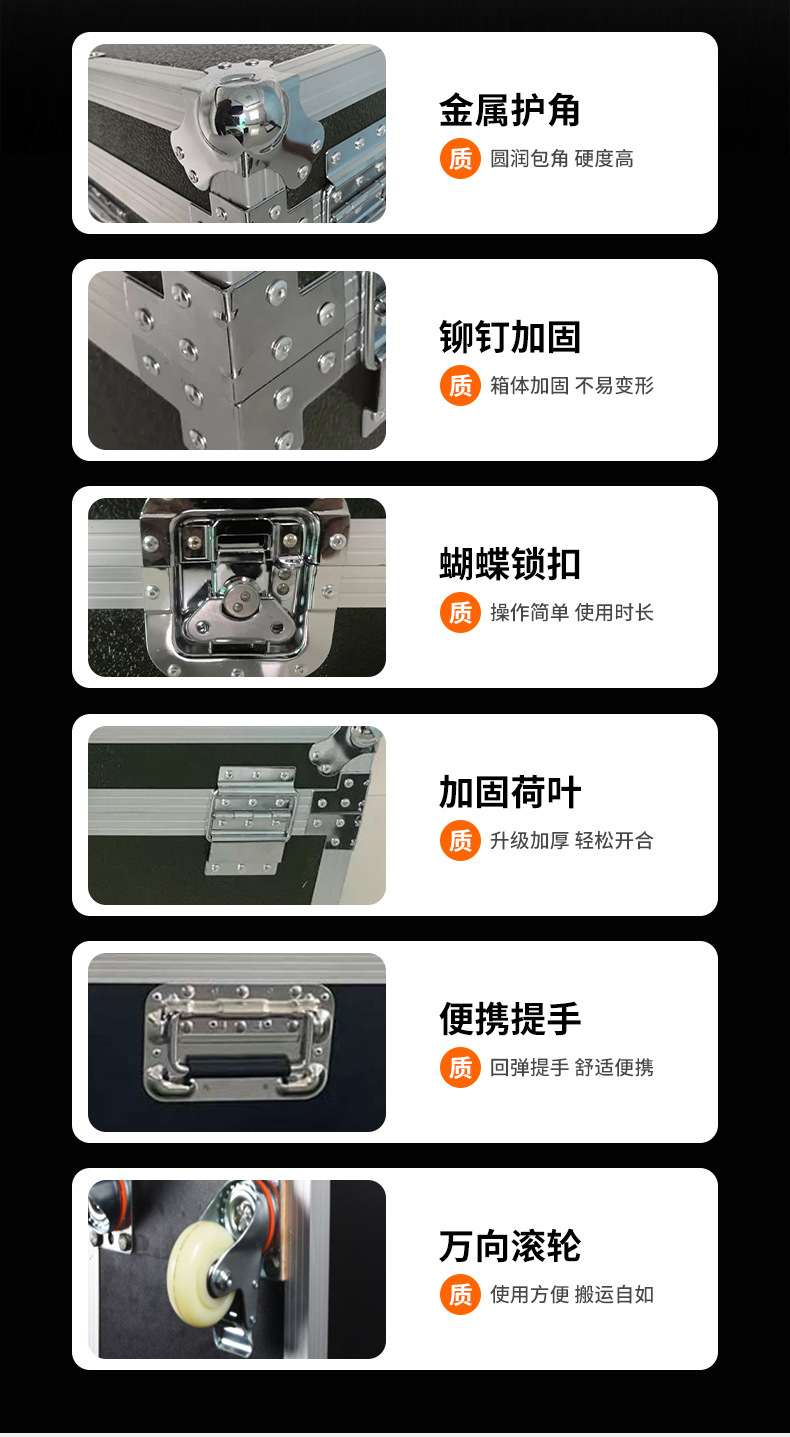 金属护角
质 圆润包角 硬度高

铆钉加固
质 箱体加固 不易变形

蝴蝶锁扣
质 操作简单 使用时长

加固荷叶
质 升级加厚 轻松开合

便携提手
质 回弹提手 舒适便携

万向滚轮
质 使用方便 搬运自如