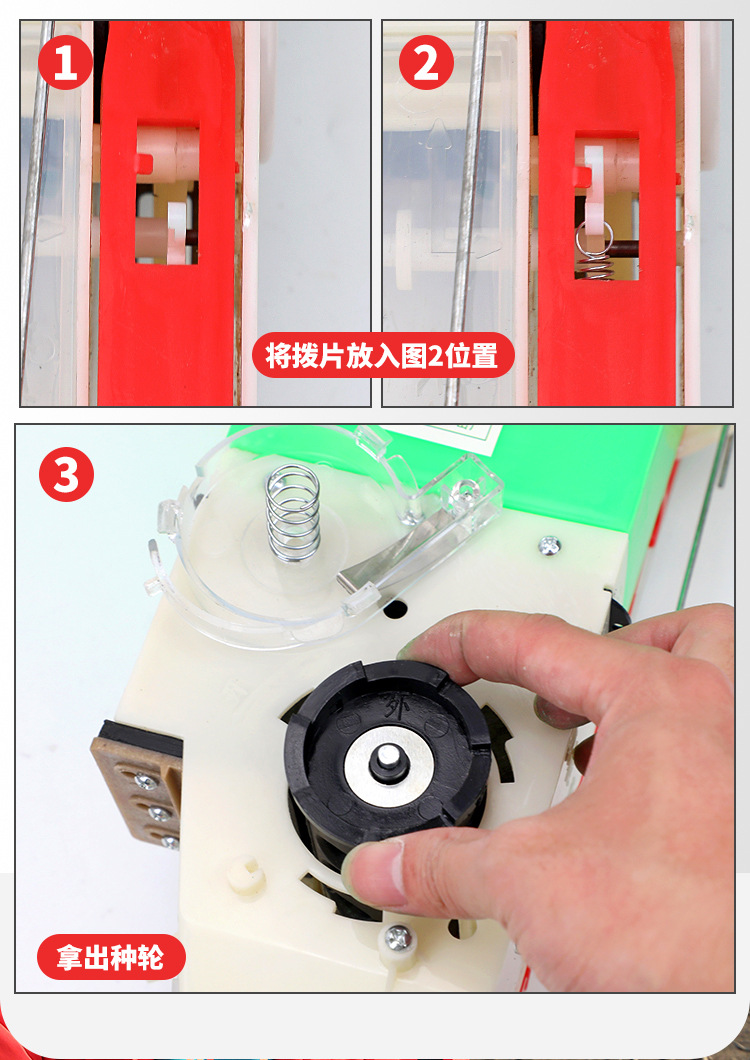 1

2

将拨片放入图2位置

3

外

拿出种轮