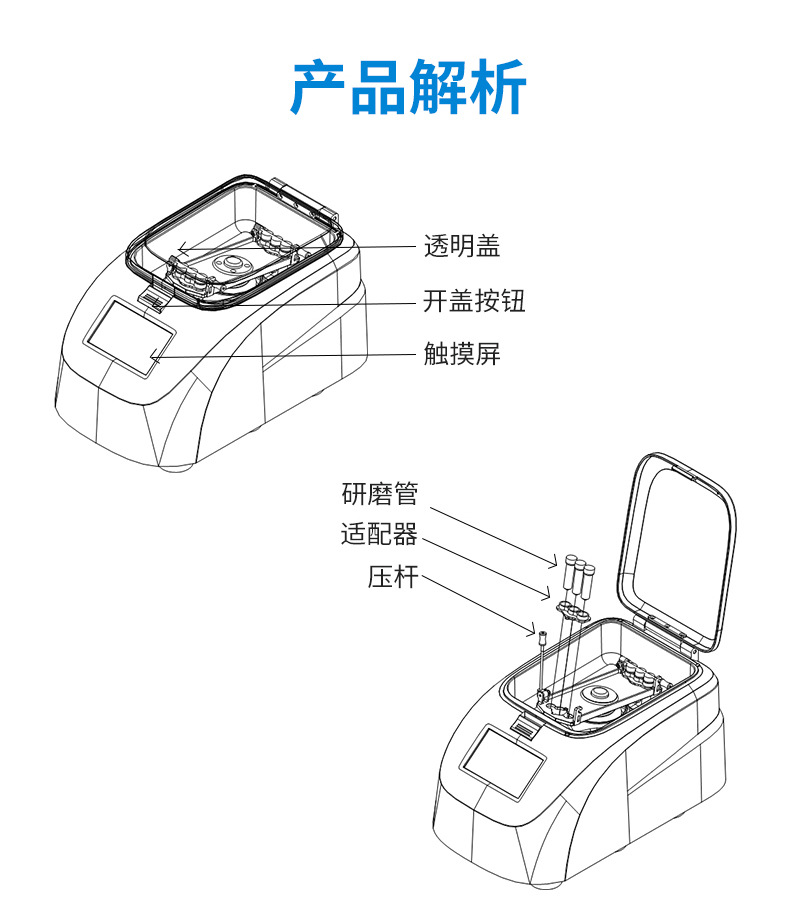 产品解析

透明盖
开盖按钮
触摸屏

研磨管
适配器
压杆