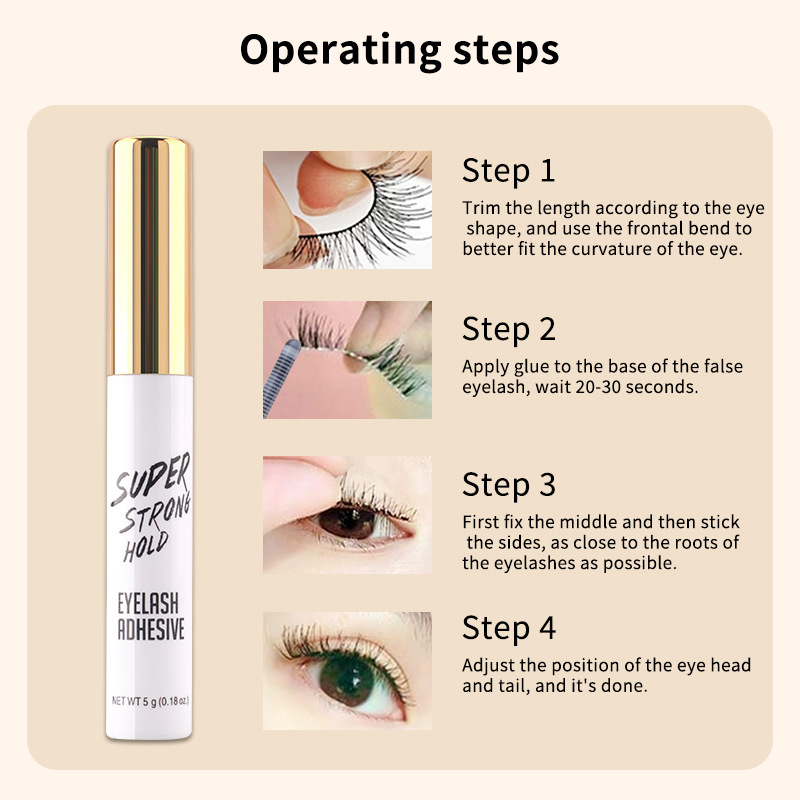 Operating steps

SUPER STRONG HOLD

EYELASH ADHESIVE

NET WT 5 g (0.18 oz.)

Step 1
Trim the length according to the eye shape, and use the frontal bend to better fit the curvature of the eye.

Step 2
Apply glue to the base of the false eyelash, wait 20-30 seconds.

Step 3
First fix the middle and then stick the sides, as close to the roots of the eyelashes as possible.

Step 4
Adjust the position of the eye head and tail, and it's done.