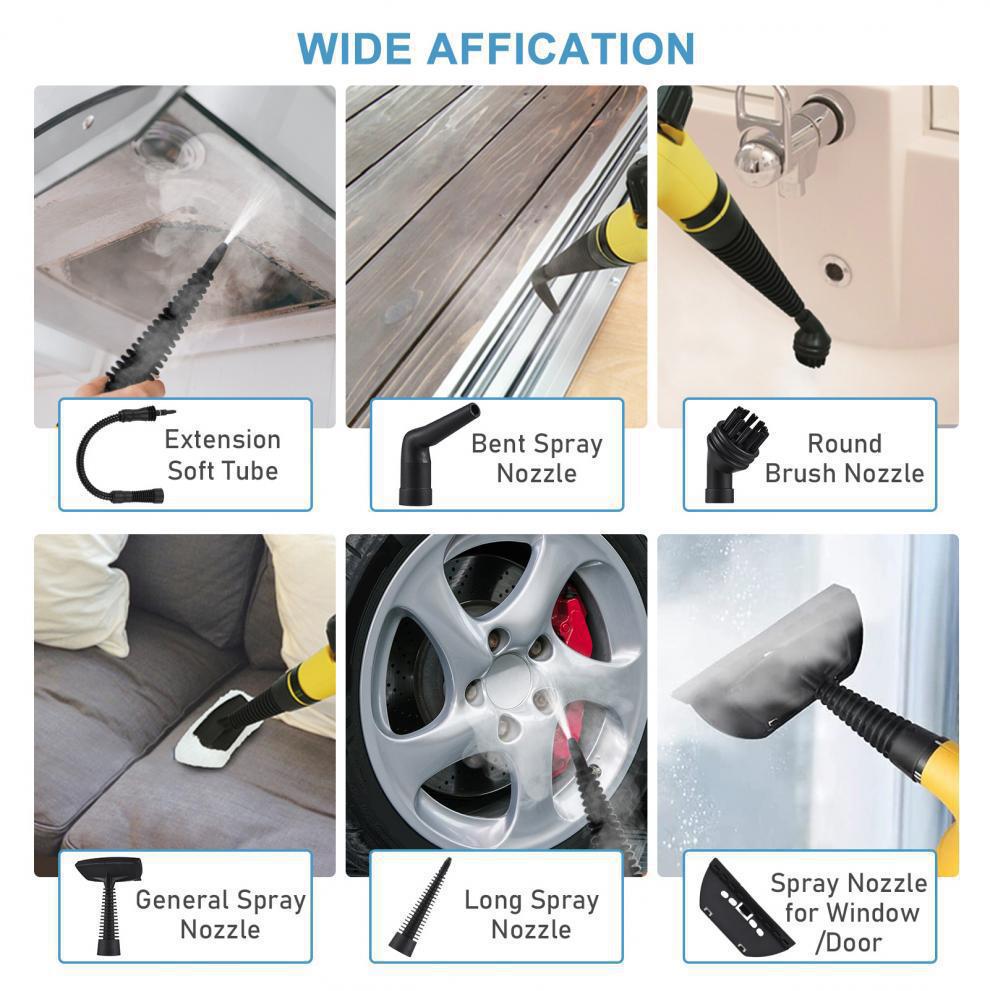 WIDE AFFICATION

Extension Soft Tube

Bent Spray Nozzle

Round Brush Nozzle

General Spray Nozzle

Long Spray Nozzle

Spray Nozzle for Window /Door