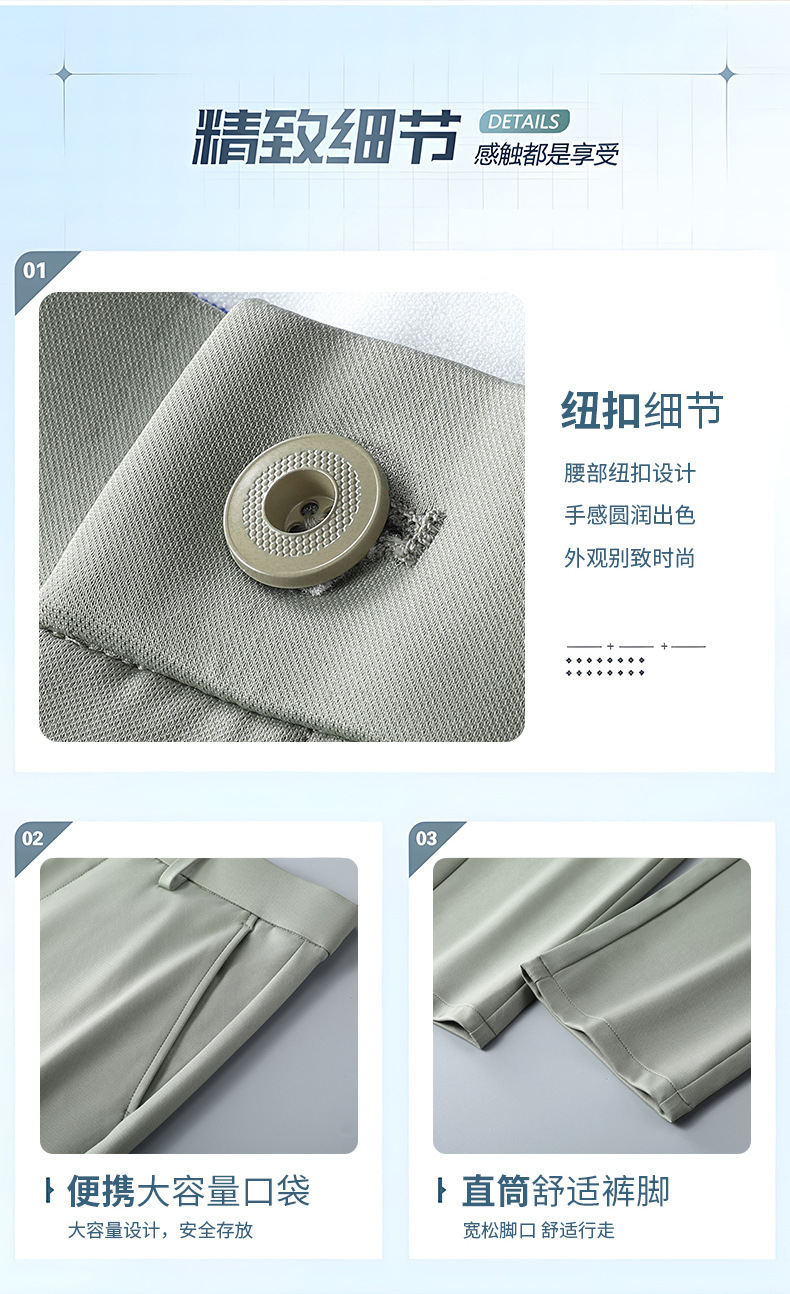 精致细节 DETAILS 感触都是享受

01

纽扣细节

腰部纽扣设计
手感圆润出色
外观别致时尚

02

便携大容量口袋

大容量设计，安全存放

03

直筒舒适裤脚

宽松脚口 舒适行走