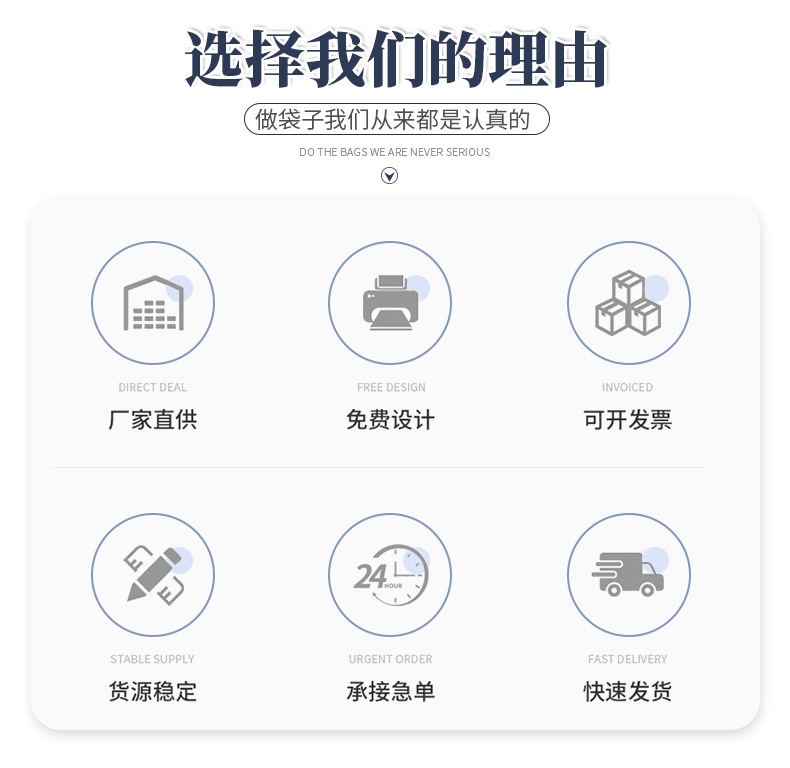 选择我们的理由

做袋子我们从来都是认真的

DO THE BAGS WE ARE NEVER SERIOUS

DIRECT DEAL
厂家直供

FREE DESIGN
免费设计

INVOICED
可开发票

STABLE SUPPLY
货源稳定

24 HOUR

URGENT ORDER
承接急单

FAST DELIVERY
快速发货