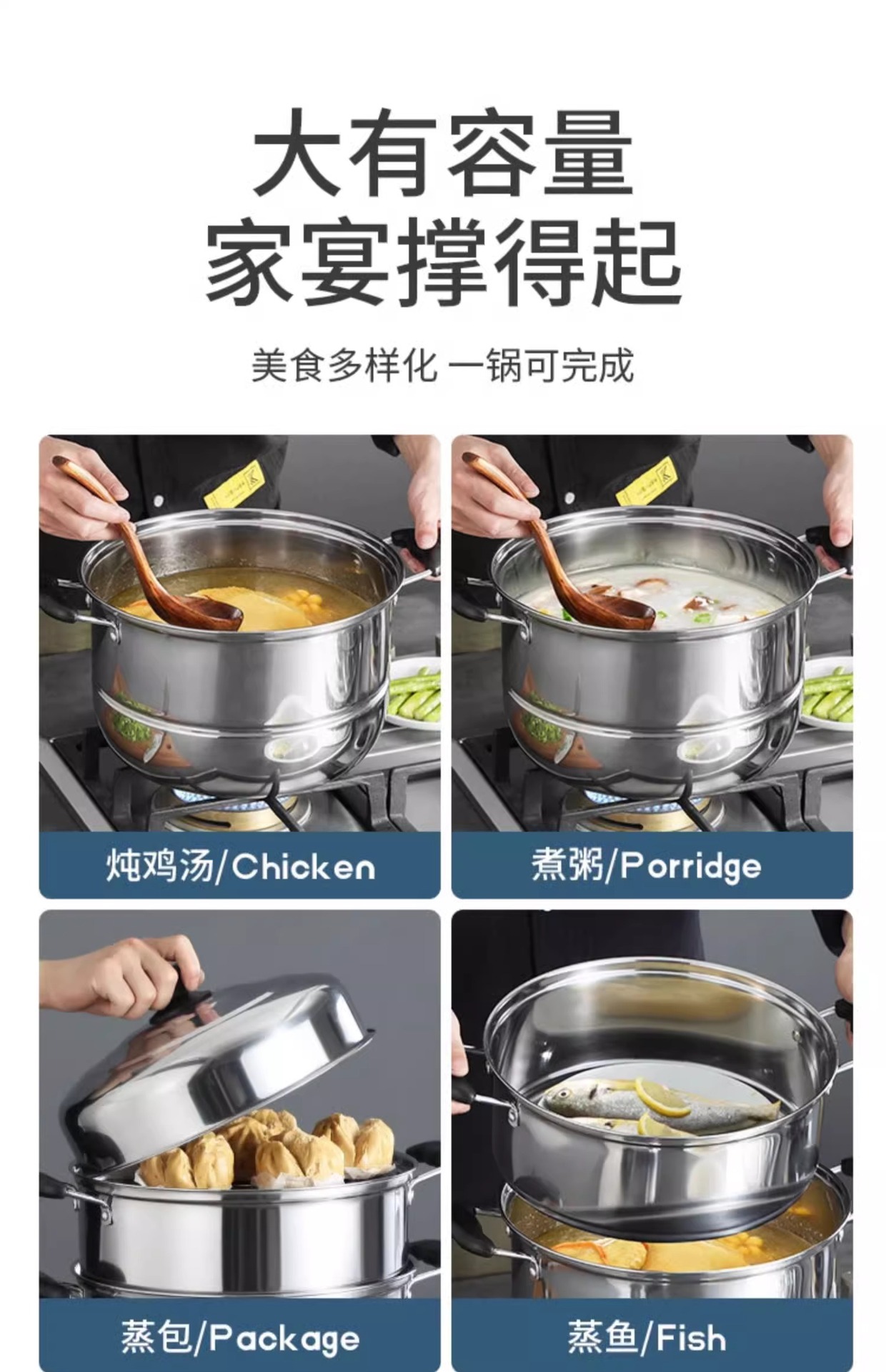 大有容量
家宴撑得起

美食多样化 一锅可完成

炖鸡汤/Chicken

煮粥/Porridge

蒸包/Package

蒸鱼/Fish