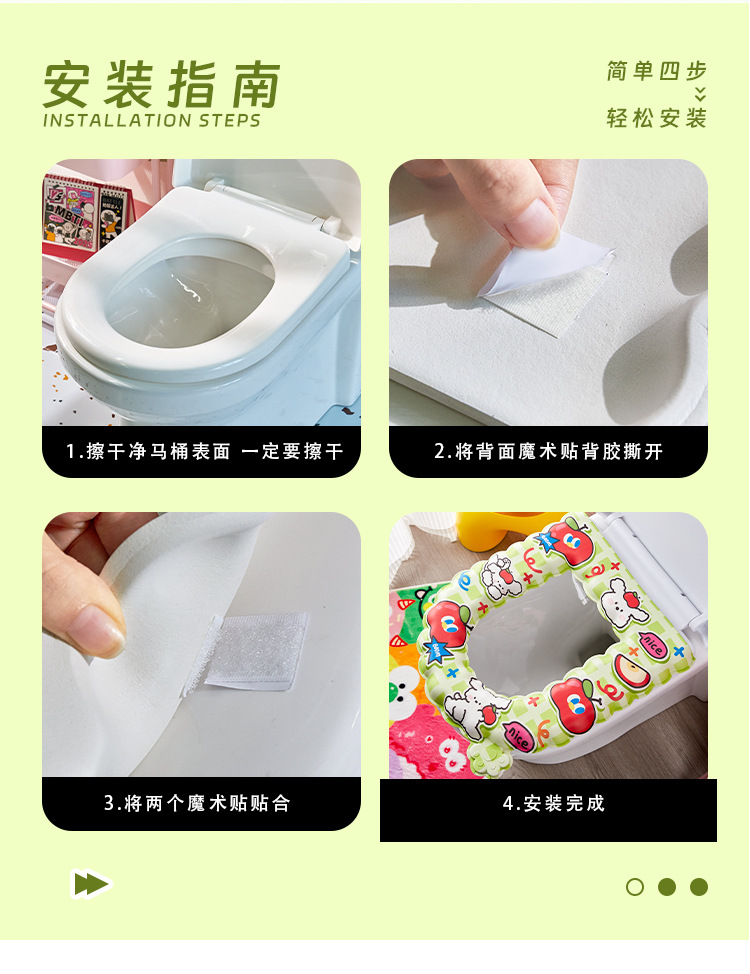 安装指南
INSTALLATION STEPS

简单四步
轻松安装

MBTI

1.擦干净马桶表面 一定要擦干

2.将背面魔术贴背胶撕开

3.将两个魔术贴贴合

nice
nice

4.安装完成