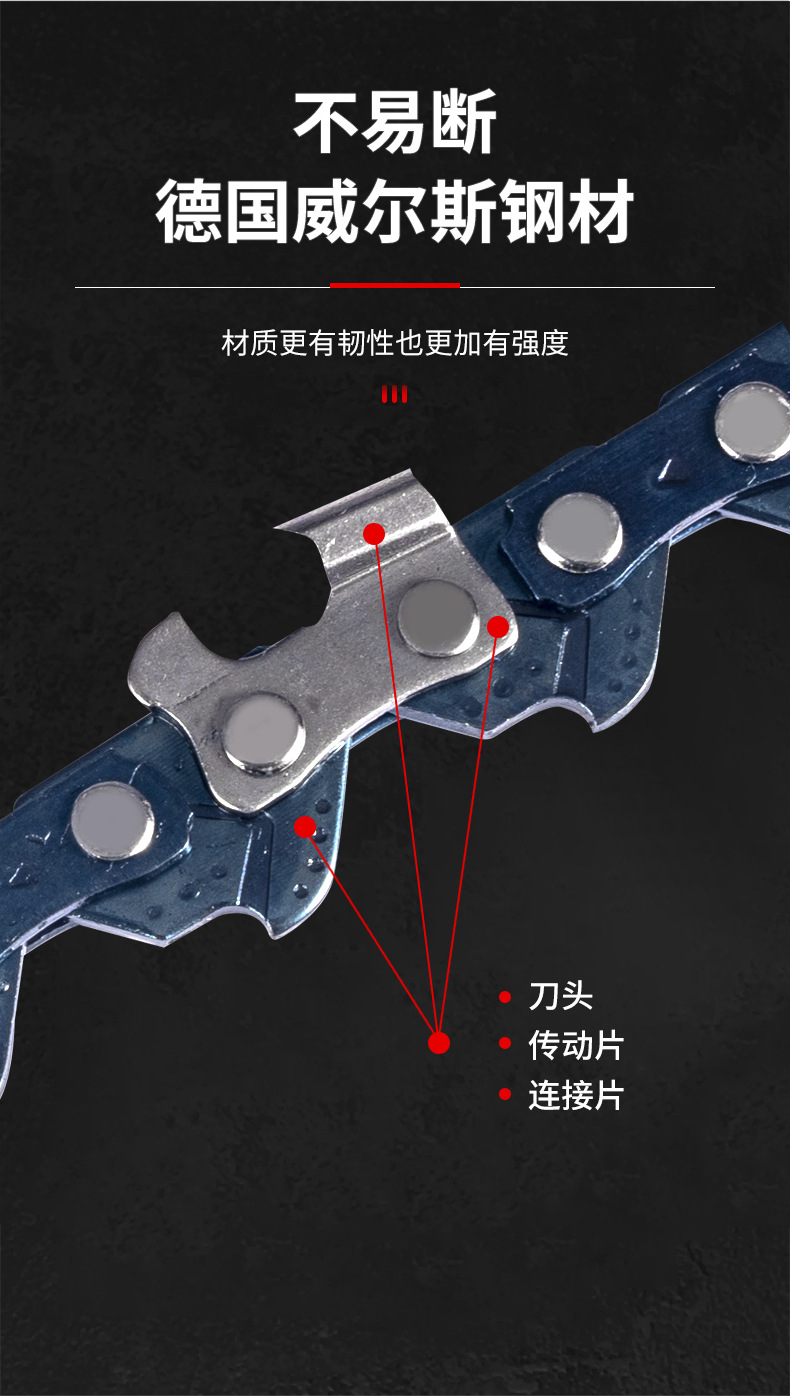 不易断
德国威尔斯钢材

材质更有韧性也更加有强度

刀头
传动片
连接片