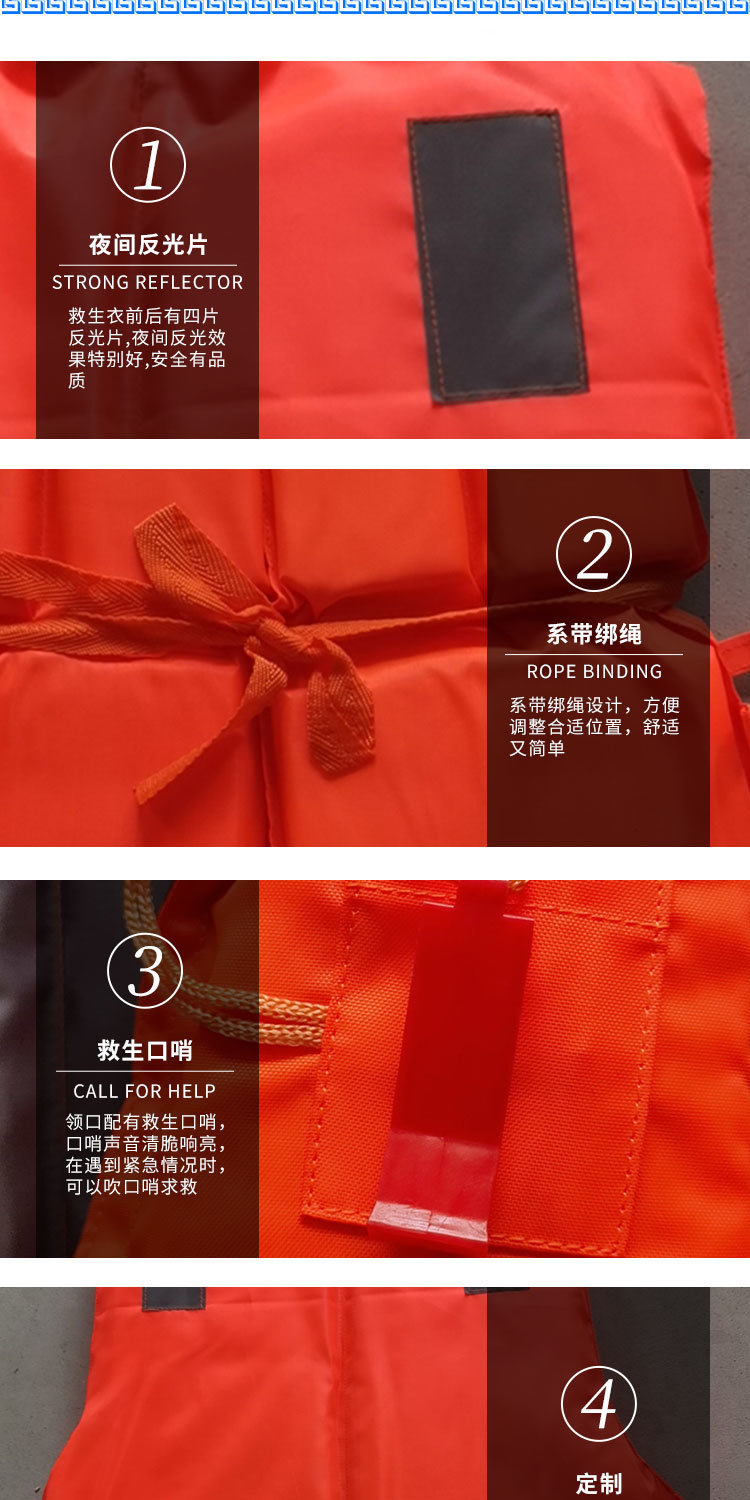 1

夜间反光片

STRONG REFLECTOR

救生衣前后有四片反光片,夜间反光效果特别好,安全有品质

2

系带绑绳

ROPE BINDING

系带绑绳设计，方便调整合适位置，舒适又简单

3

救生口哨

CALL FOR HELP

领口配有救生口哨，口哨声音清脆响亮，在遇到紧急情况时，可以吹口哨求救

4

定制