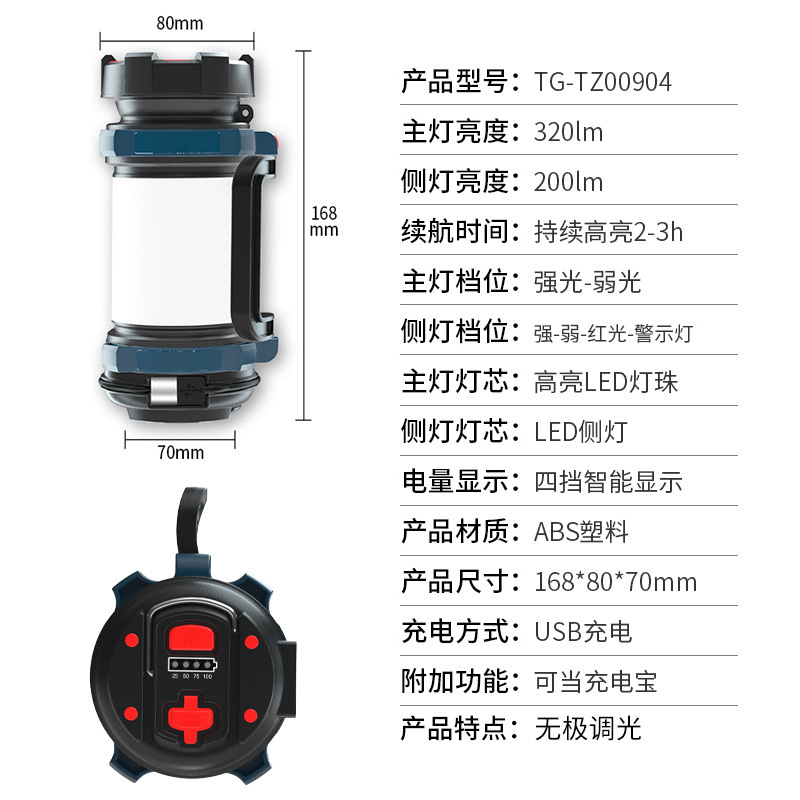 80mm

168
mm

70mm

25 50 75 100

产品型号：TG-TZ00904
主灯亮度：320lm
侧灯亮度：200lm
续航时间：持续高亮2-3h
主灯档位：强光-弱光
侧灯档位：强-弱-红光-警示灯
主灯灯芯：高亮LED灯珠
侧灯灯芯：LED侧灯
电量显示：四挡智能显示
产品材质：ABS塑料
产品尺寸：168*80*70mm
充电方式：USB充电
附加功能：可当充电宝
产品特点：无极调光