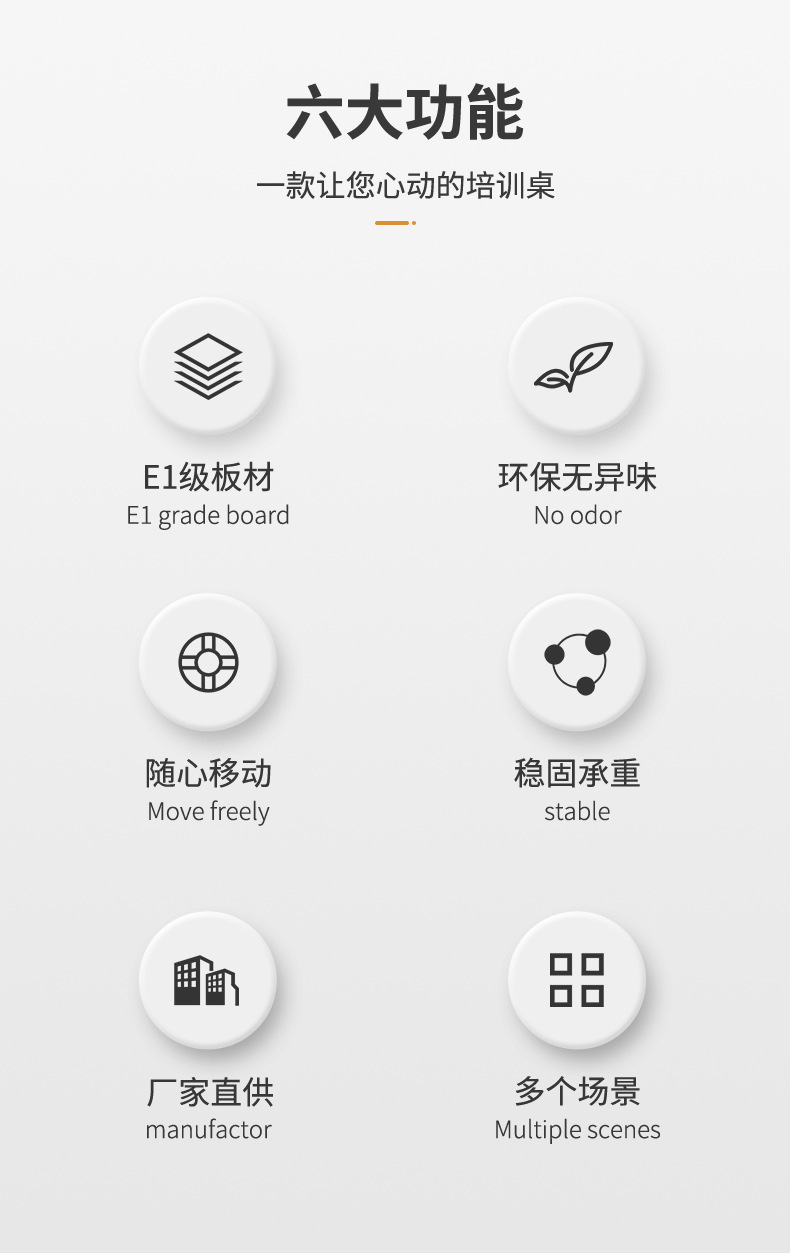 六大功能

一款让您心动的培训桌

E1级板材
E1 grade board

环保无异味
No odor

随心移动
Move freely

稳固承重
stable

厂家直供
manufactor

多个场景
Multiple scenes