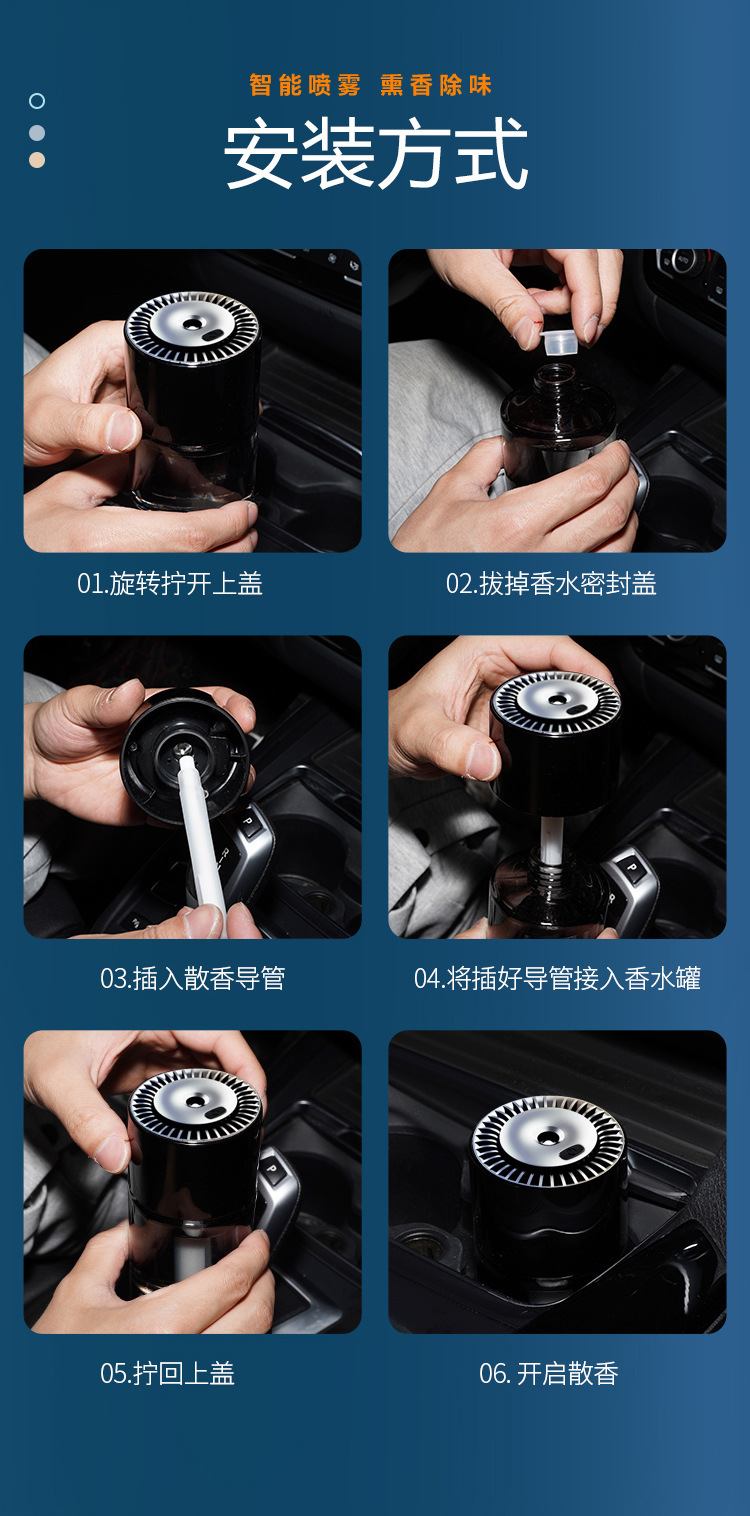 智能喷雾 熏香除味

安装方式

01.旋转拧开上盖

02.拔掉香水密封盖

03.插入散香导管

04.将插好导管接入香水罐

05.拧回上盖

06. 开启散香