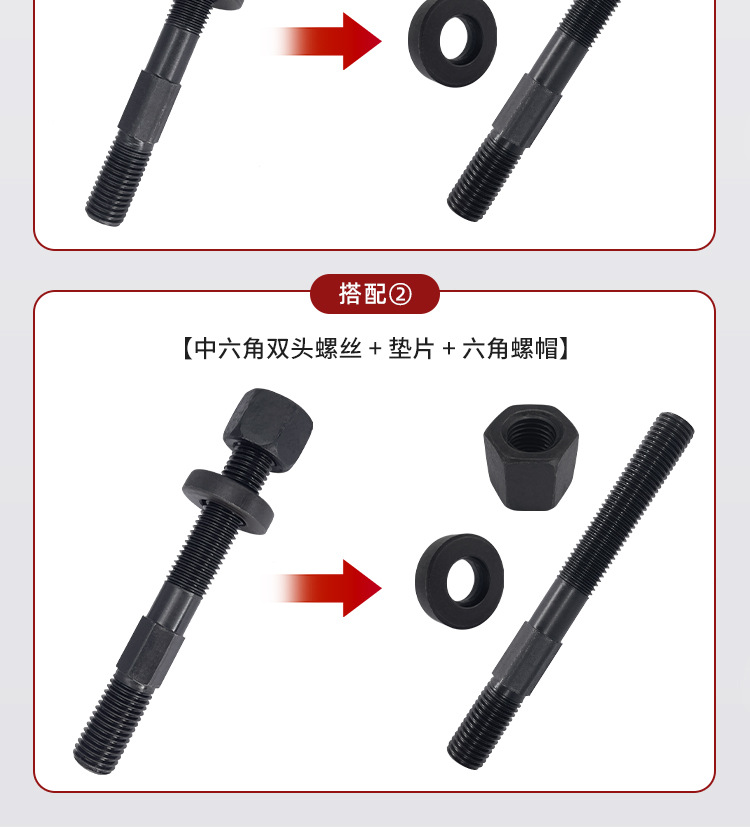 搭配②

【中六角双头螺丝 + 垫片 + 六角螺帽】