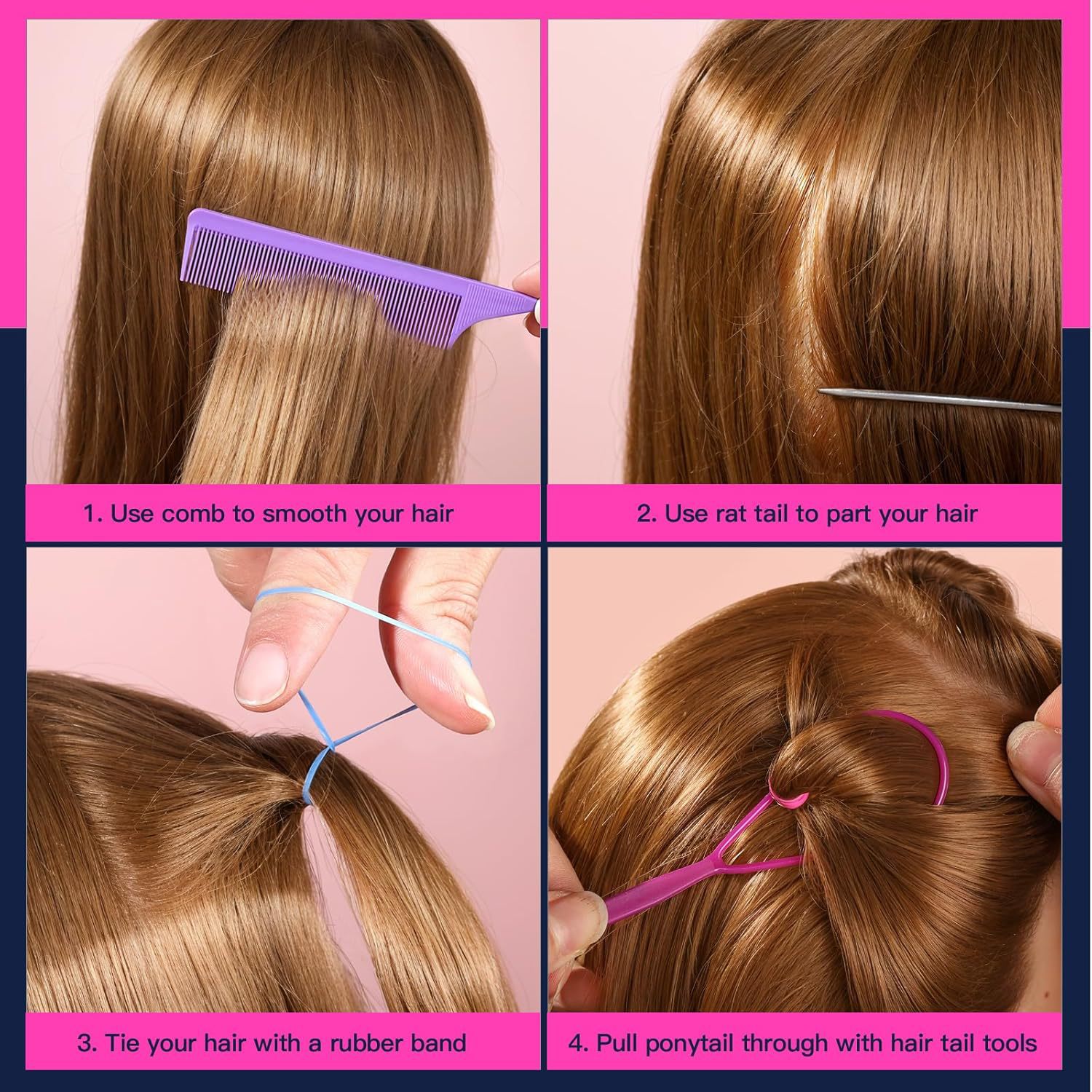 1. Use comb to smooth your hair

2. Use rat tail to part your hair

3. Tie your hair with a rubber band

4. Pull ponytail through with hair tail tools