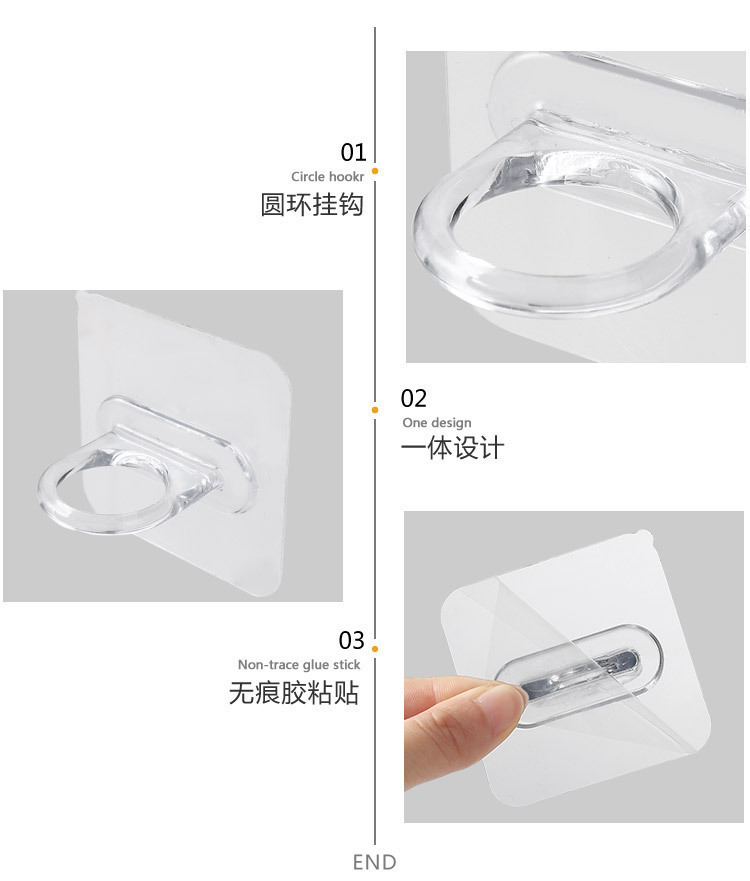 01
Circle hookr
圆环挂钩

02
One design
一体设计

03
Non-trace glue stick
无痕胶粘贴

END