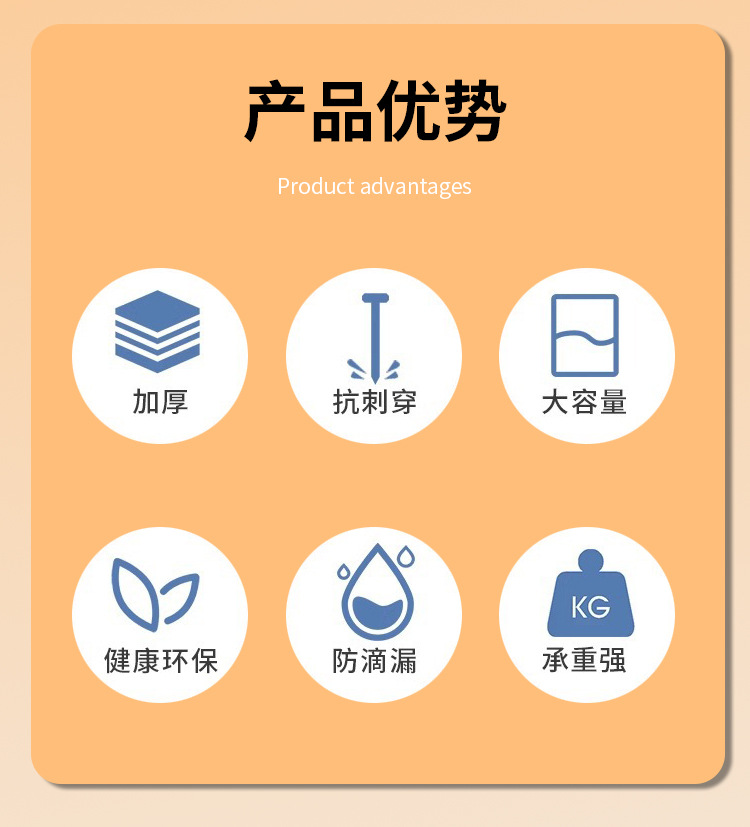 产品优势

Product advantages

加厚

抗刺穿

大容量

健康环保

防滴漏

KG

承重强