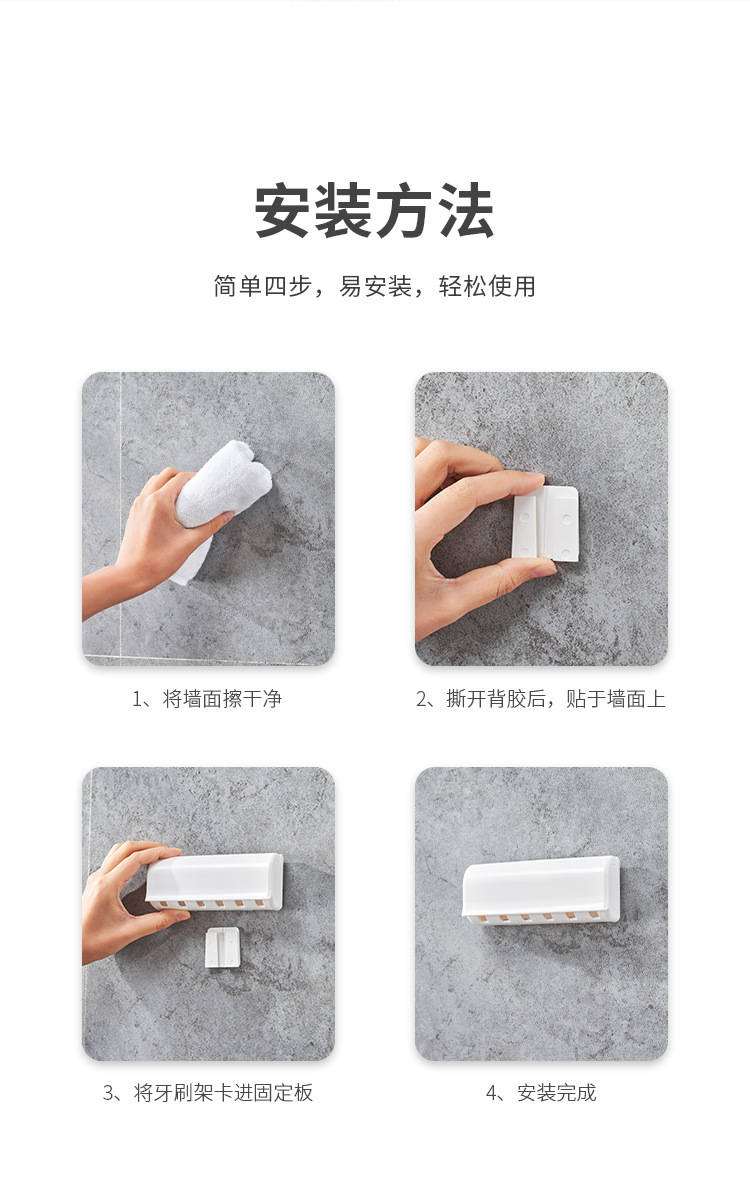 安装方法

简单四步，易安装，轻松使用

1、将墙面擦干净

2、撕开背胶后，贴于墙面上

3、将牙刷架卡进固定板

4、安装完成