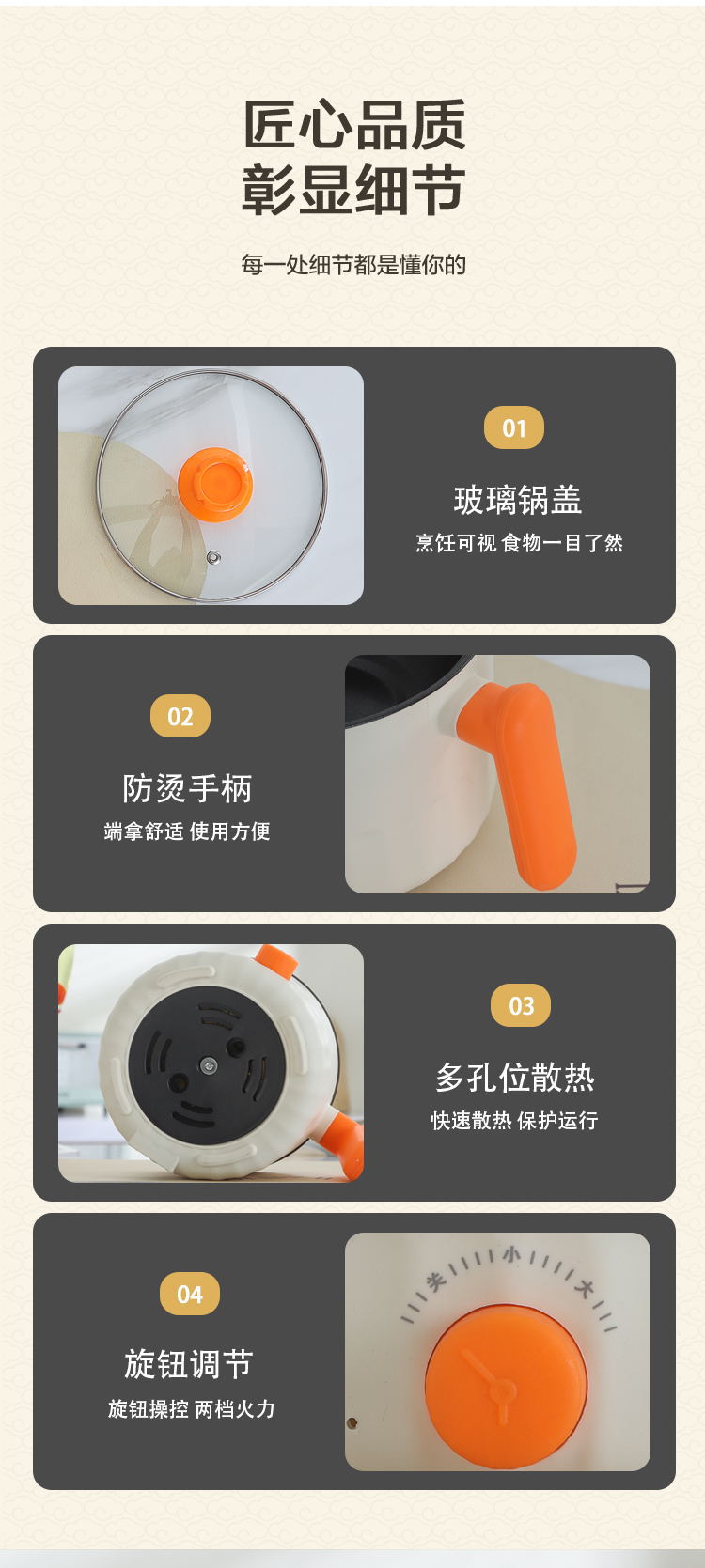 匠心品质
彰显细节

每一处细节都是懂你的

01
玻璃锅盖
烹饪可视 食物一目了然

02
防烫手柄
端拿舒适 使用方便

03
多孔位散热
快速散热 保护运行

04
旋钮调节
旋钮操控 两档火力

关 小 大