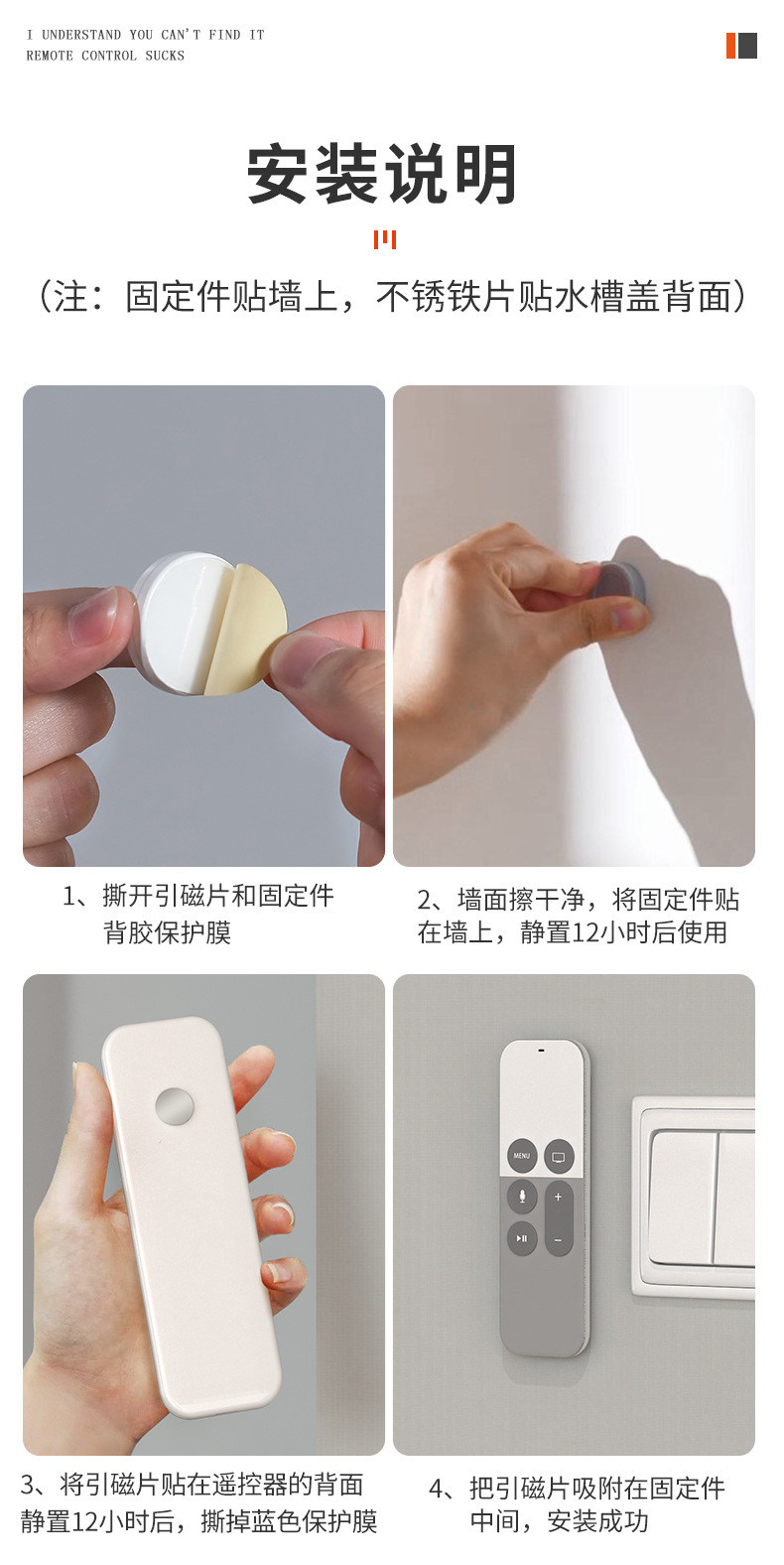 I UNDERSTAND YOU CAN'T FIND IT
REMOTE CONTROL SUCKS

安装说明

（注：固定件贴墙上，不锈铁片贴水槽盖背面）

1、撕开引磁片和固定件背胶保护膜

2、墙面擦干净，将固定件贴在墙上，静置12小时后使用

MENU

3、将引磁片贴在遥控器的背面静置12小时后，撕掉蓝色保护膜

4、把引磁片吸附在固定件中间，安装成功