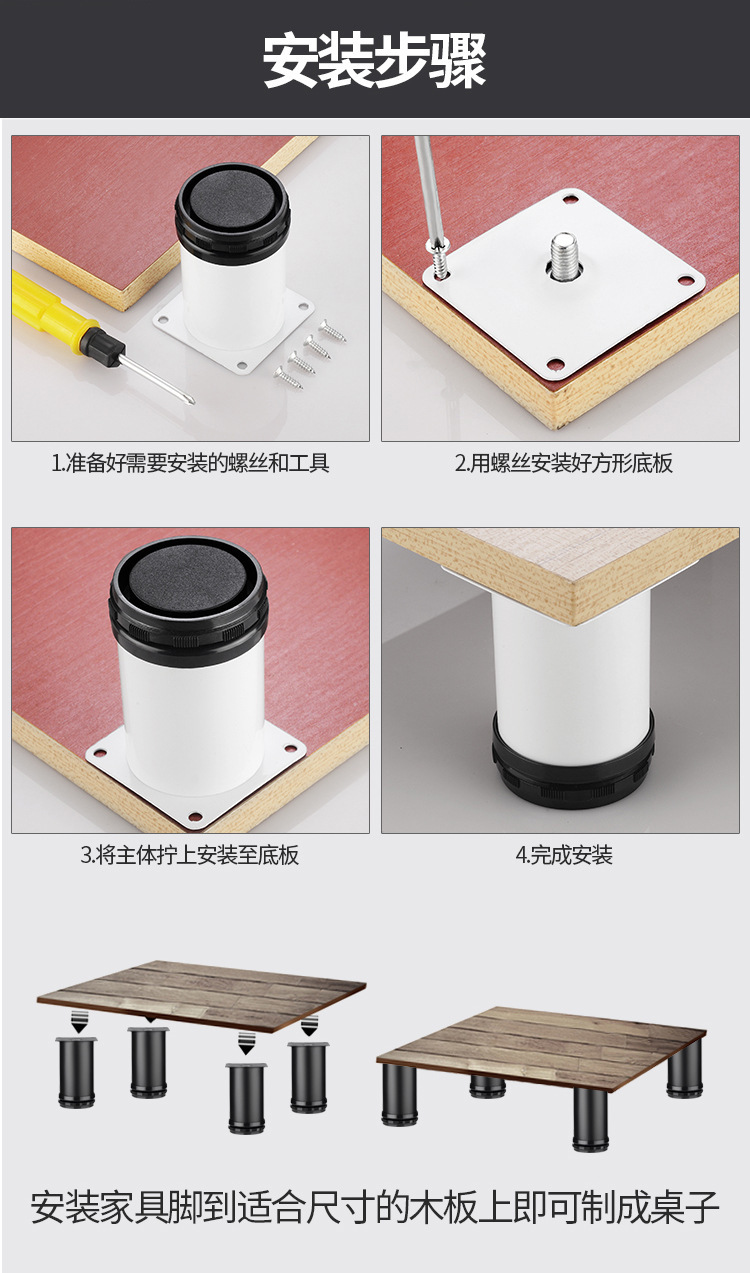 安装步骤

1.准备好需要安装的螺丝和工具

2.用螺丝安装好方形底板

3.将主体拧上安装至底板

4.完成安装

安装家具脚到适合尺寸的木板上即可制成桌子