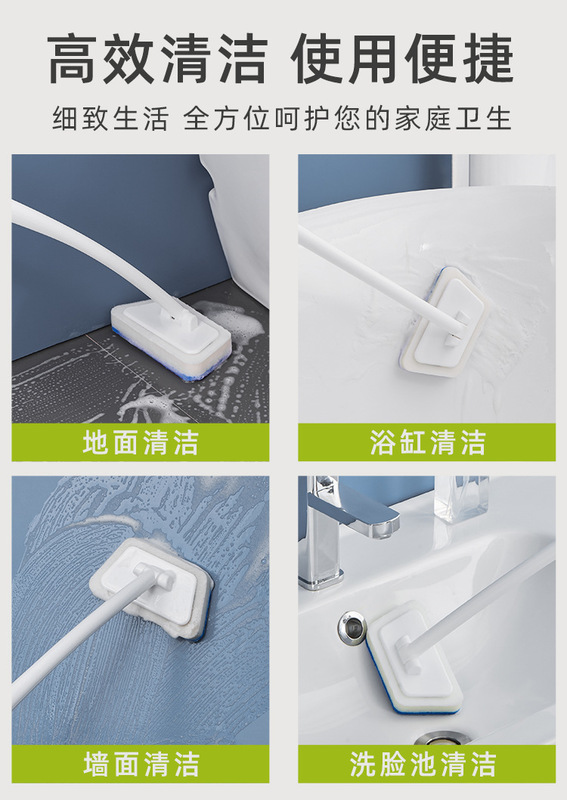 高效清洁 使用便捷

细致生活 全方位呵护您的家庭卫生

地面清洁

浴缸清洁

墙面清洁

洗脸池清洁