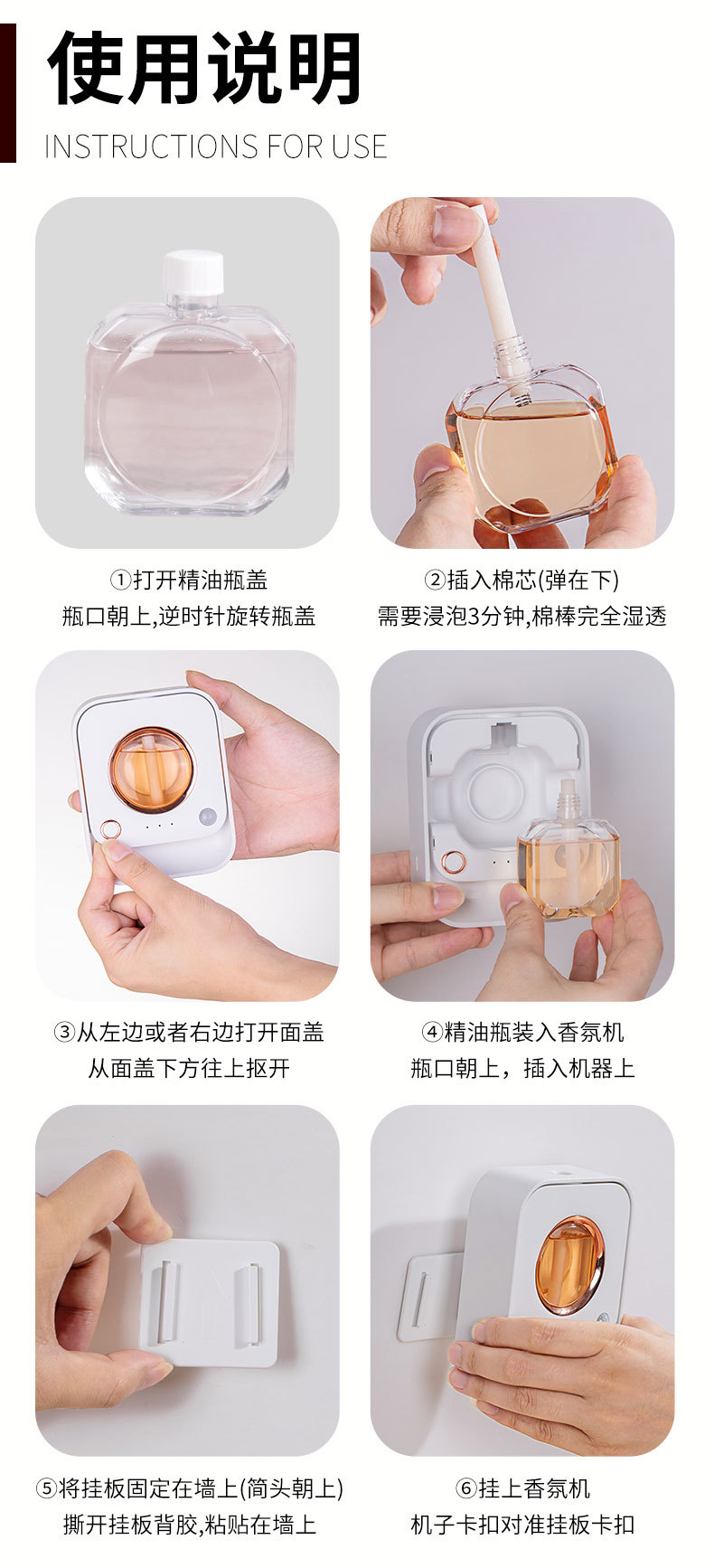 使用说明
INSTRUCTIONS FOR USE

①打开精油瓶盖
瓶口朝上,逆时针旋转瓶盖

②插入棉芯(弹在下)
需要浸泡3分钟,棉棒完全湿透

③从左边或者右边打开面盖
从面盖下方往上抠开

④精油瓶装入香氛机
瓶口朝上，插入机器上

⑤将挂板固定在墙上(简头朝上)
撕开挂板背胶,粘贴在墙上

⑥挂上香氛机
机子卡扣对准挂板卡扣