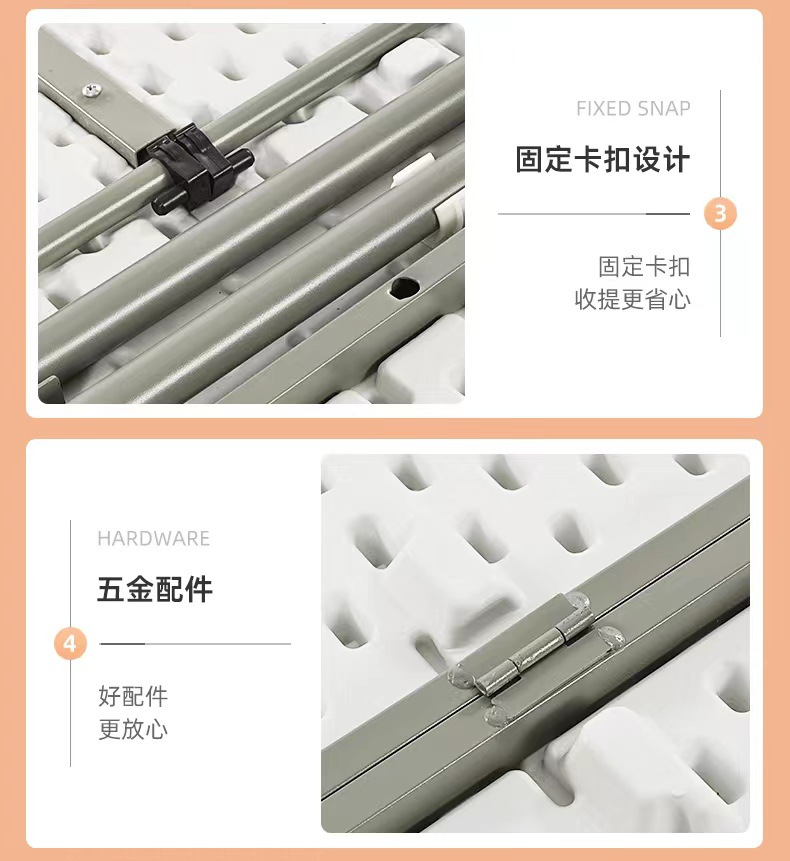 FIXED SNAP

固定卡扣设计

3

固定卡扣
收提更省心

HARDWARE

五金配件

4

好配件
更放心