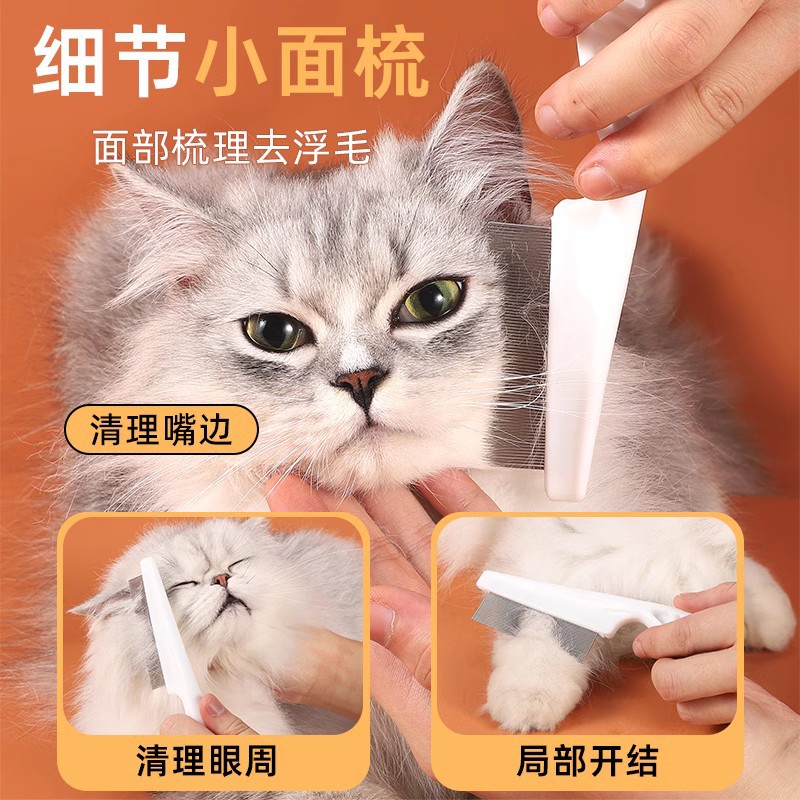 细节小面梳

面部梳理去浮毛

清理嘴边

清理眼周

局部开结