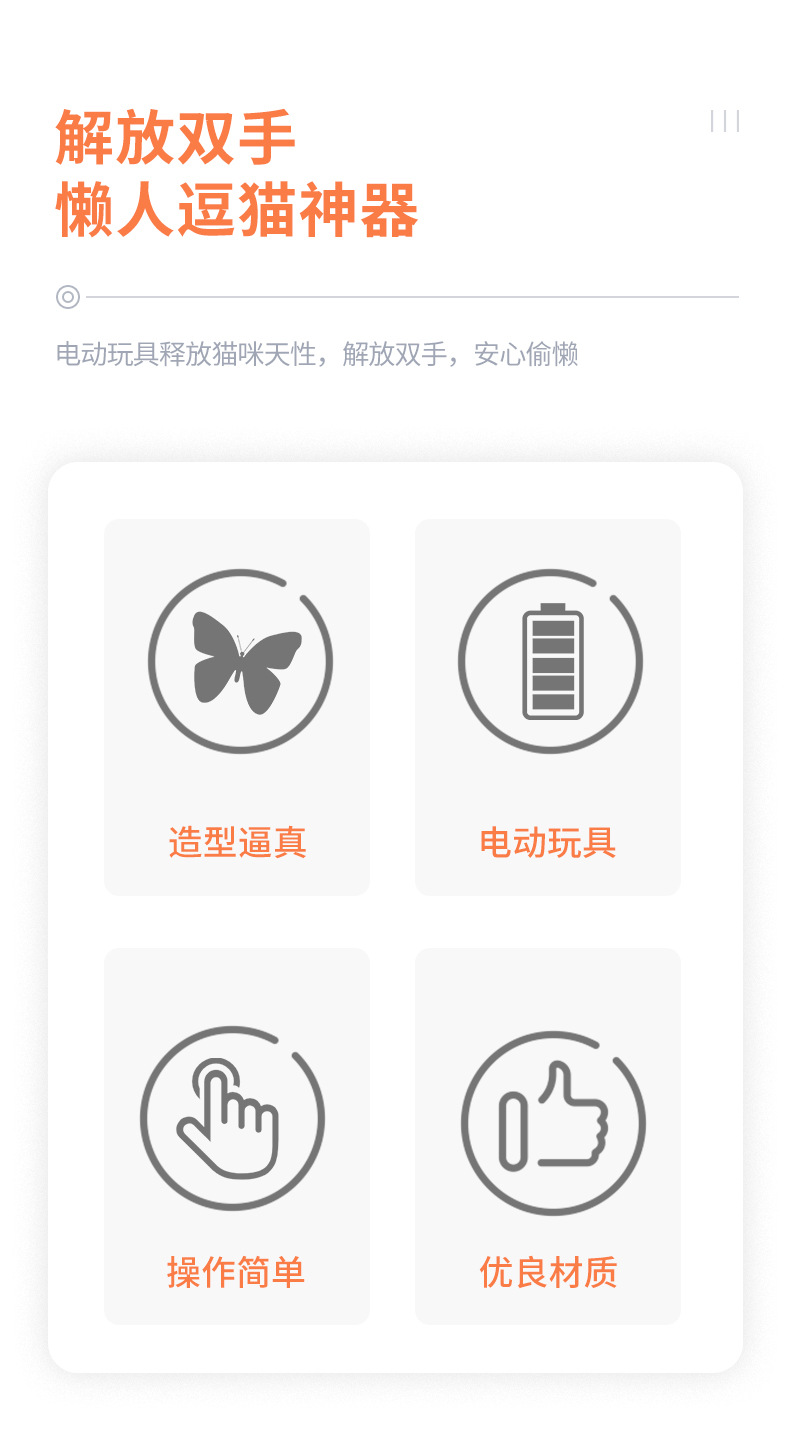 解放双手
懒人逗猫神器

电动玩具释放猫咪天性，解放双手，安心偷懒

造型逼真

电动玩具

操作简单

优良材质