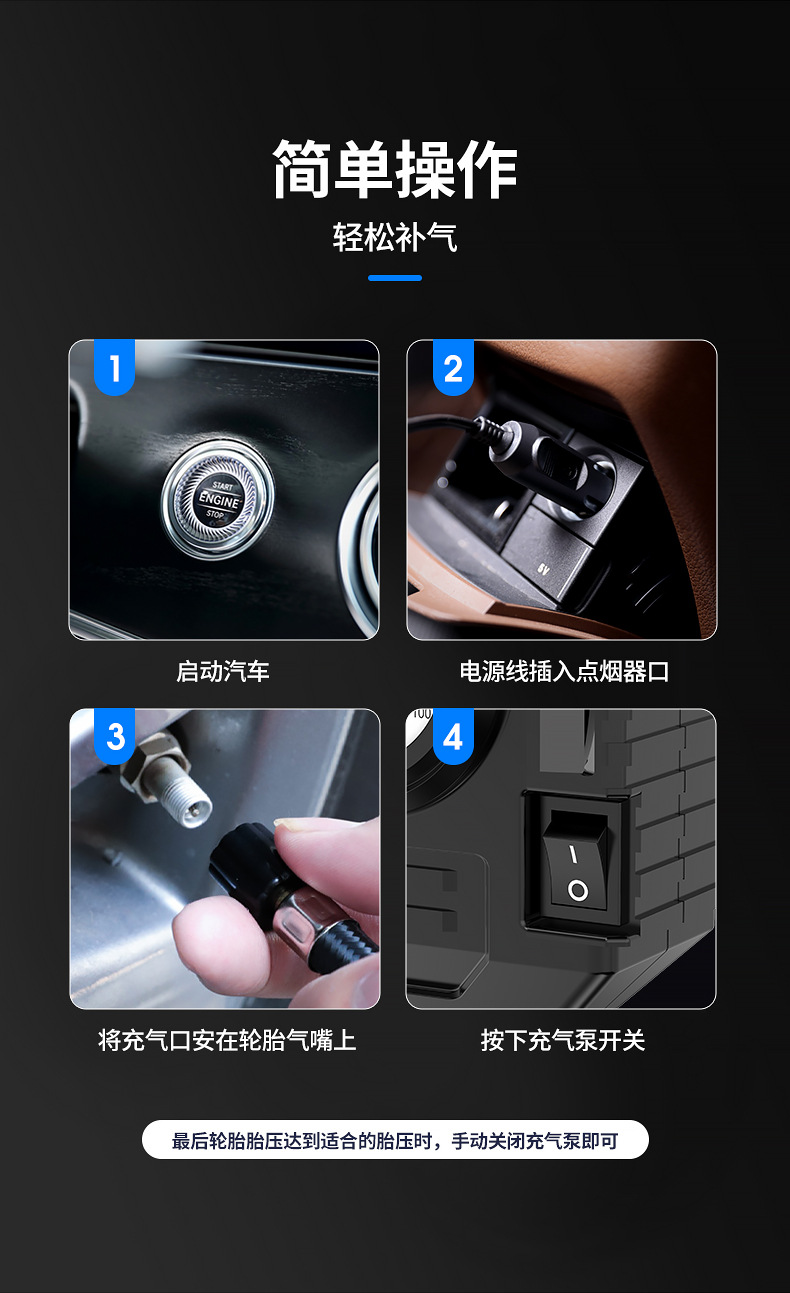 简单操作

轻松补气

1
START
ENGINE
STOP
启动汽车

2
8V
电源线插入点烟器口

3
将充气口安在轮胎气嘴上

4
100
I
O
按下充气泵开关

最后轮胎胎压达到适合的胎压时，手动关闭充气泵即可