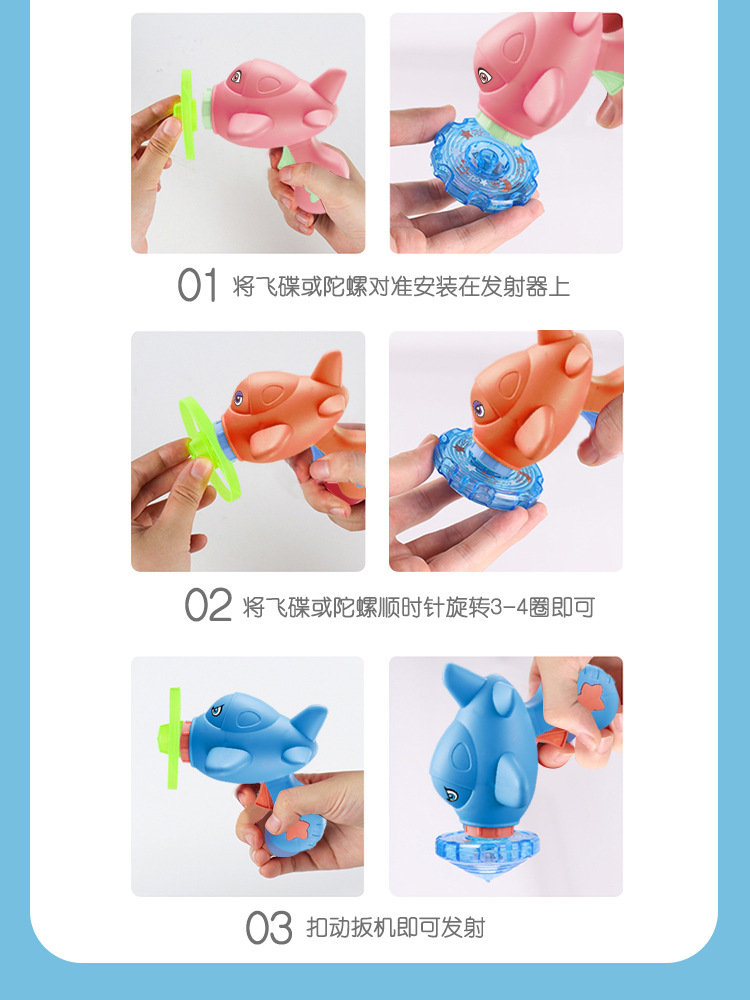 01 将飞碟或陀螺对准安装在发射器上

02 将飞碟或陀螺顺时针旋转3-4圈即可

03 扣动扳机即可发射