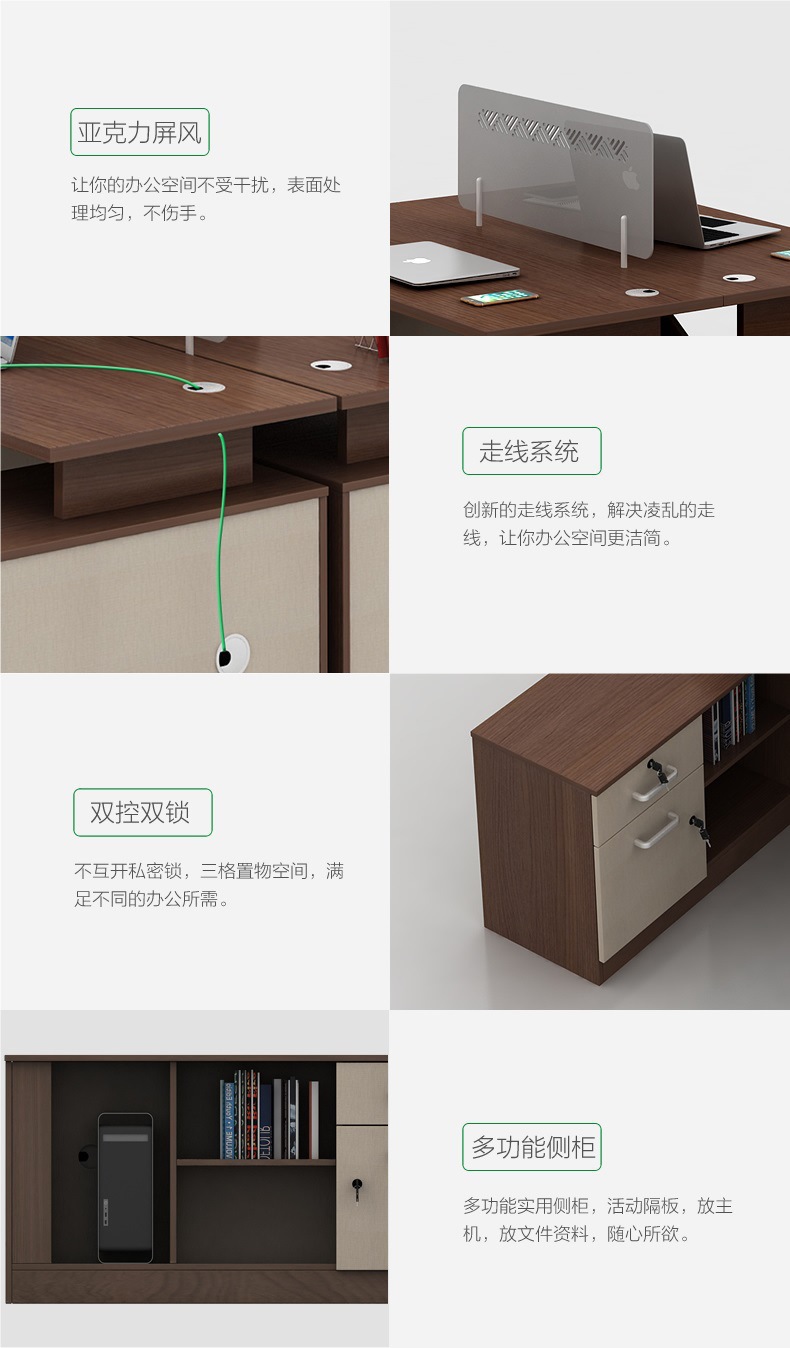 亚克力屏风

让你的办公空间不受干扰，表面处理均匀，不伤手。

走线系统

创新的走线系统，解决凌乱的走线，让你办公空间更洁简。

双控双锁

不互开私密锁，三格置物空间，满足不同的办公所需。

多功能侧柜

多功能实用侧柜，活动隔板，放主机，放文件资料，随心所欲。