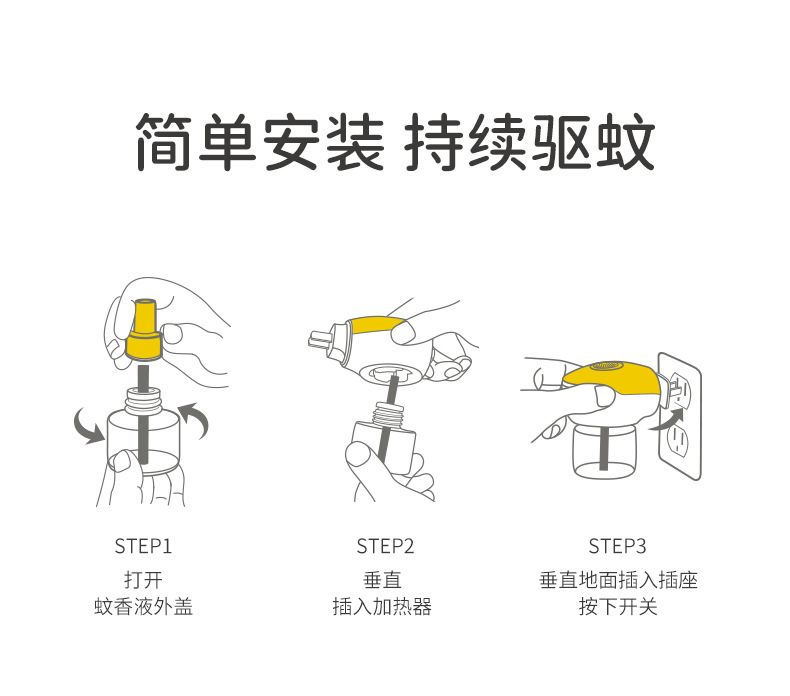 简单安装 持续驱蚊

STEP1
打开
蚊香液外盖

STEP2
垂直
插入加热器

STEP3
垂直地面插入插座
按下开关