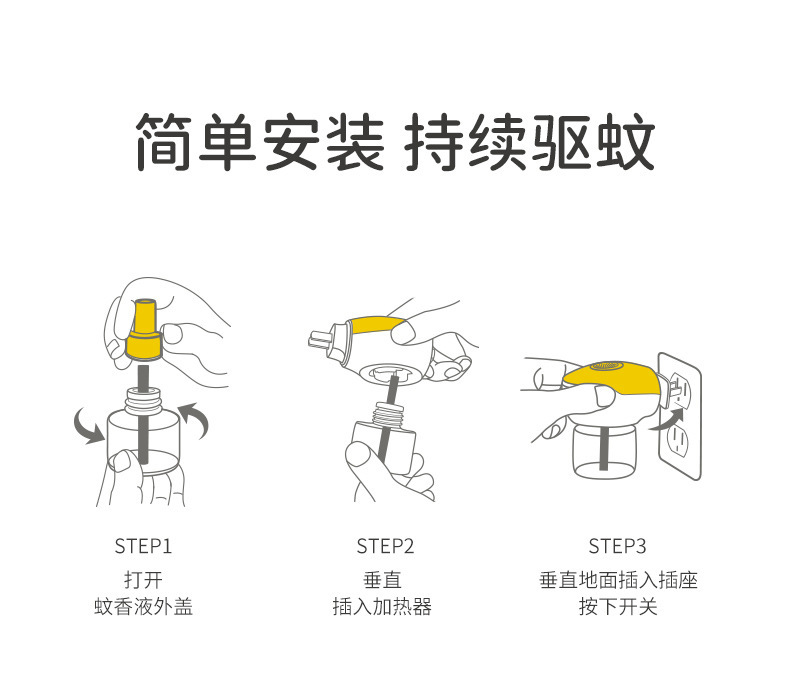 简单安装 持续驱蚊

STEP1
打开
蚊香液外盖

STEP2
垂直
插入加热器

STEP3
垂直地面插入插座
按下开关