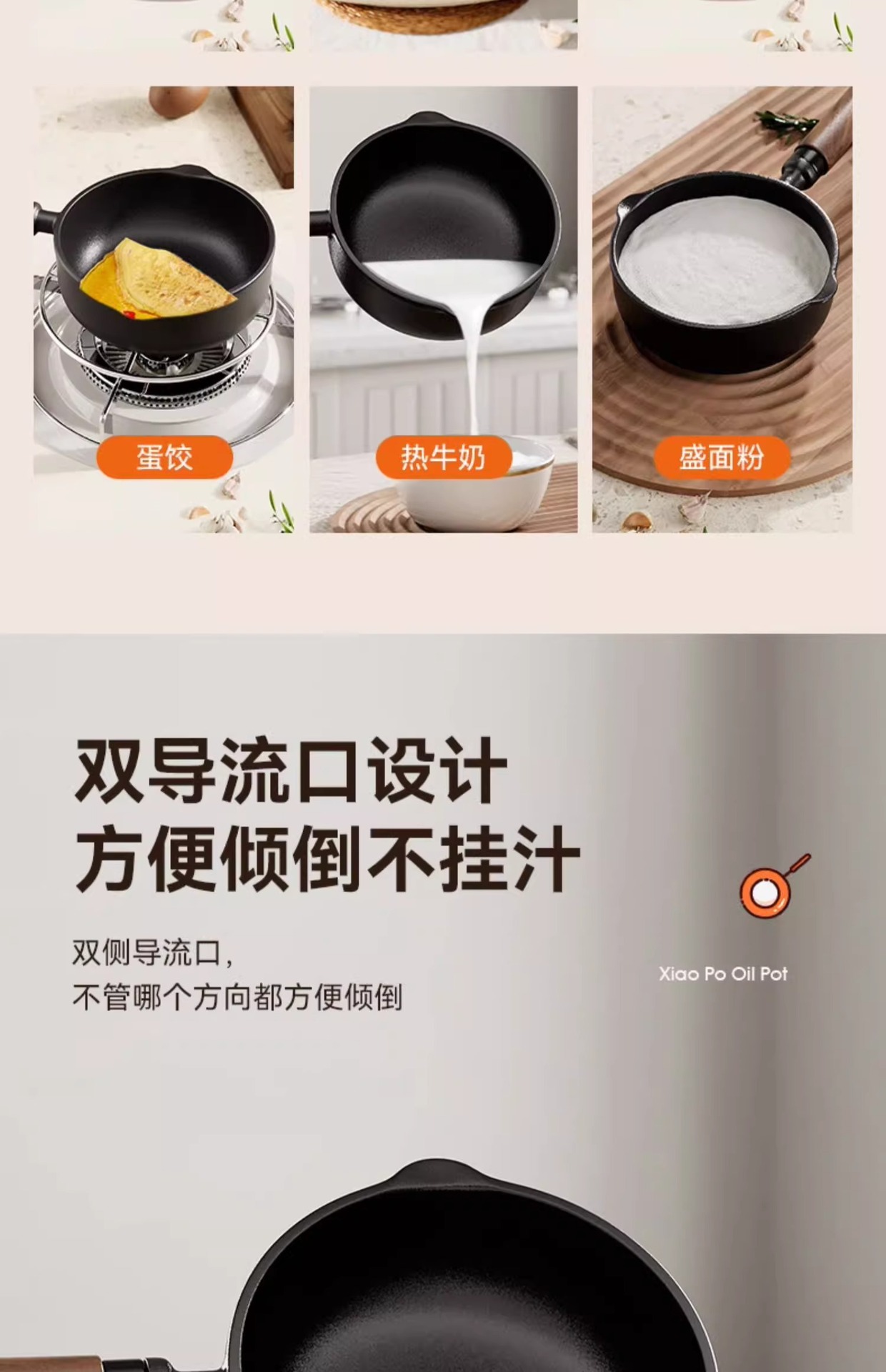 蛋饺

热牛奶

盛面粉

双导流口设计
方便倾倒不挂汁

双侧导流口，
不管哪个方向都方便倾倒

Xiao Po Oil Pot