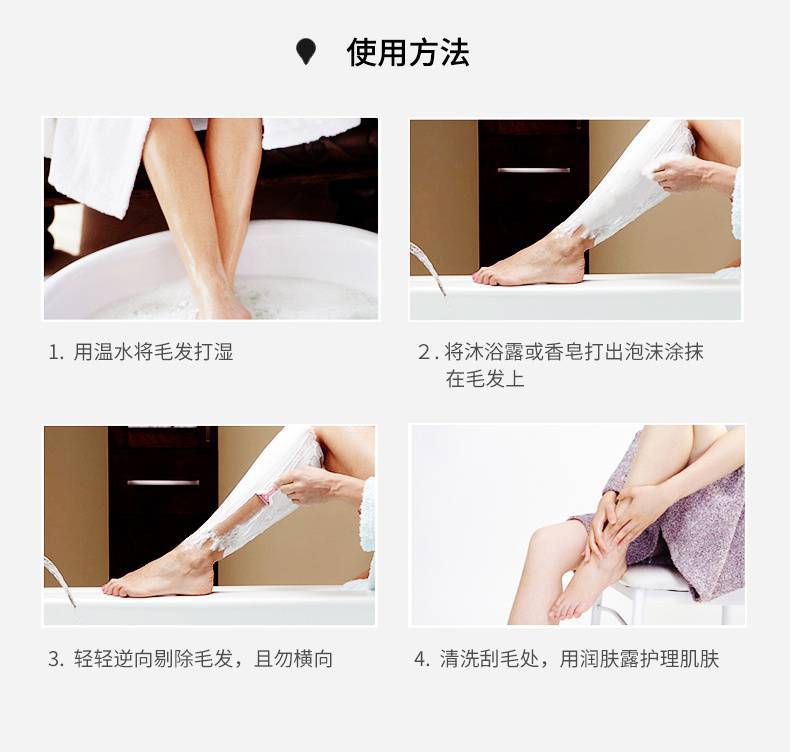 使用方法

1. 用温水将毛发打湿

2. 将沐浴露或香皂打出泡沫涂抹在毛发上

3. 轻轻逆向剔除毛发，且勿横向

4. 清洗刮毛处，用润肤露护理肌肤