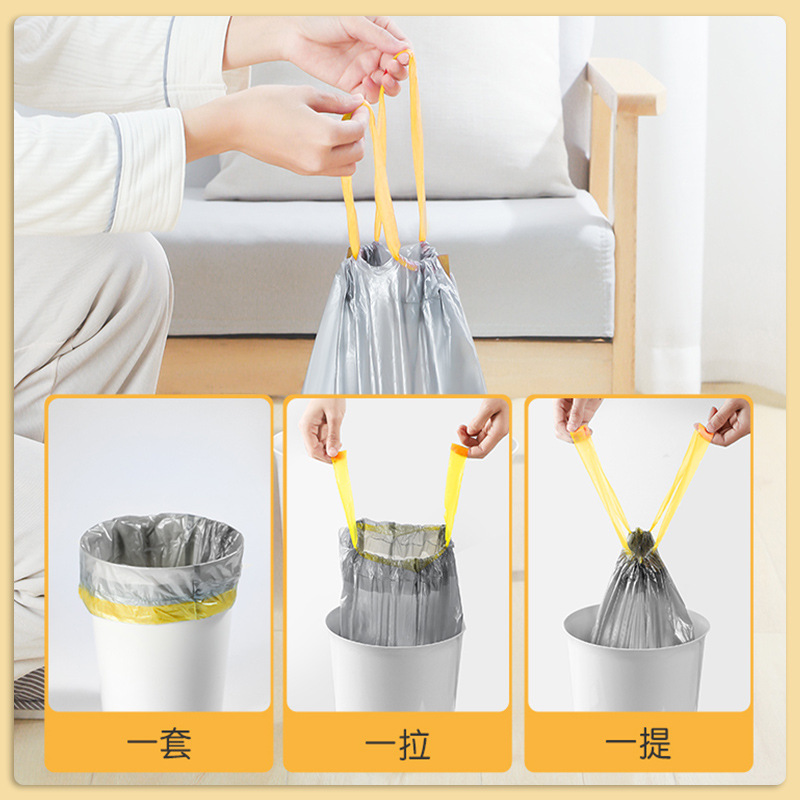 一套

一拉

一提