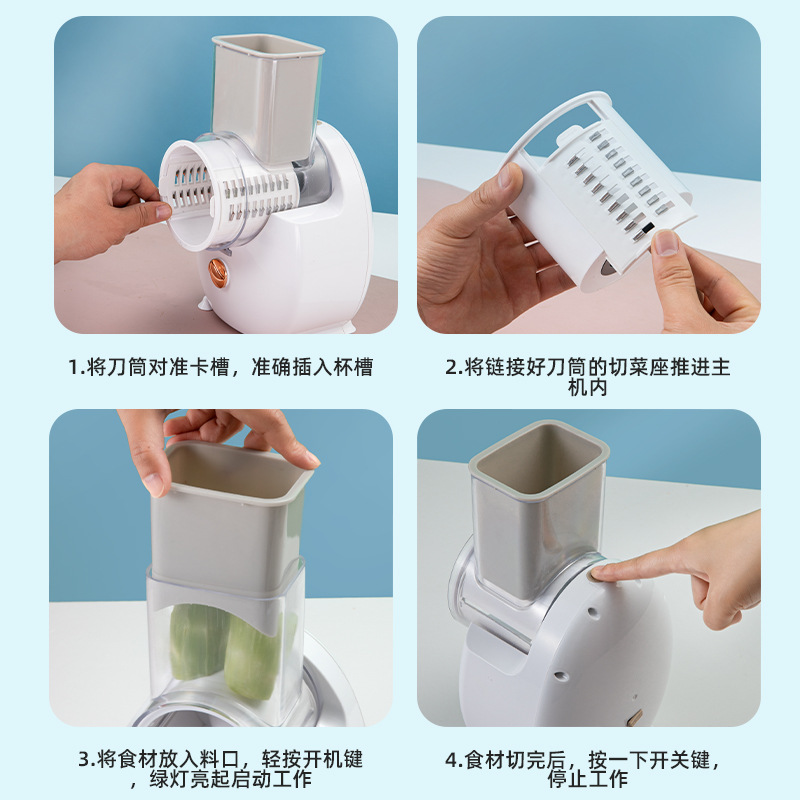 1.将刀筒对准卡槽，准确插入杯槽

2.将链接好刀筒的切菜座推进主机内

3.将食材放入料口，轻按开机键，绿灯亮起启动工作

4.食材切完后，按一下开关键，停止工作