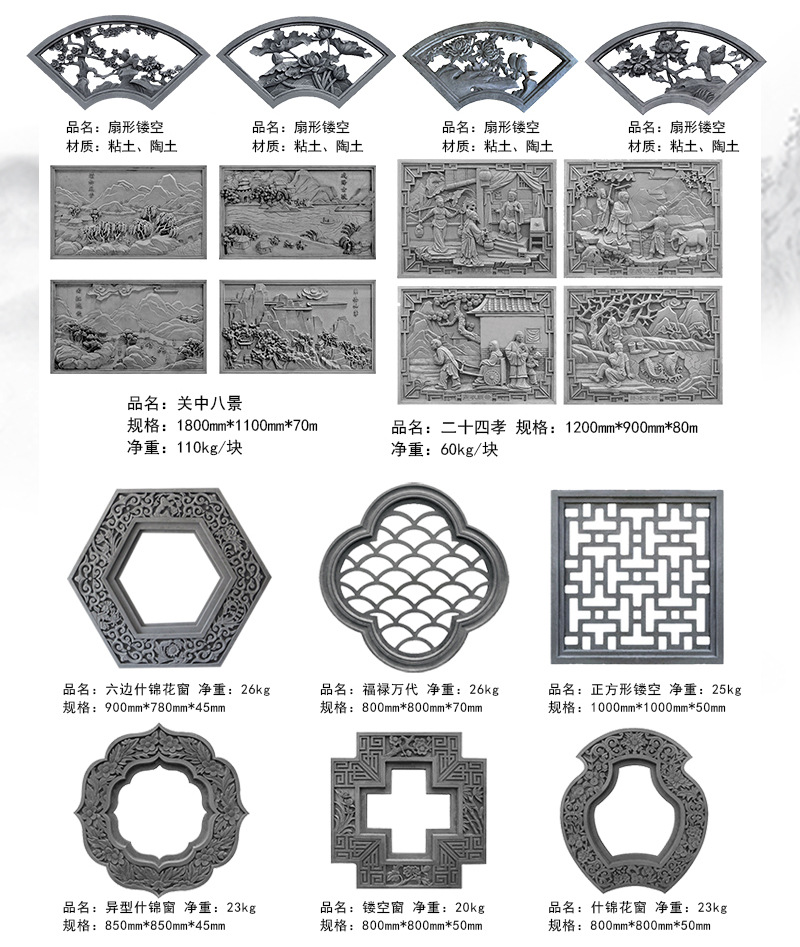 品名：扇形镂空
材质：粘土、陶土

品名：扇形镂空
材质：粘土、陶土

品名：扇形镂空
材质：粘土、陶土

品名：扇形镂空
材质：粘土、陶土

品名：关中八景
规格：1800mm*1100mm*70m
净重：110kg/块

品名：二十四孝 规格：1200mm*900mm*80m
净重：60kg/块

品名：六边什锦花窗 净重：26kg
规格：900mm*780mm*45mm

品名：福禄万代 净重：26kg
规格：800mm*800mm*70mm

品名：正方形镂空 净重：25kg
规格：1000mm*1000mm*50mm

品名：异型什锦窗 净重：23kg
规格：850mm*850mm*45mm

品名：镂空窗 净重：20kg
规格：800mm*800mm*50mm

品名：什锦花窗 净重：23kg
规格：800mm*800mm*50mm