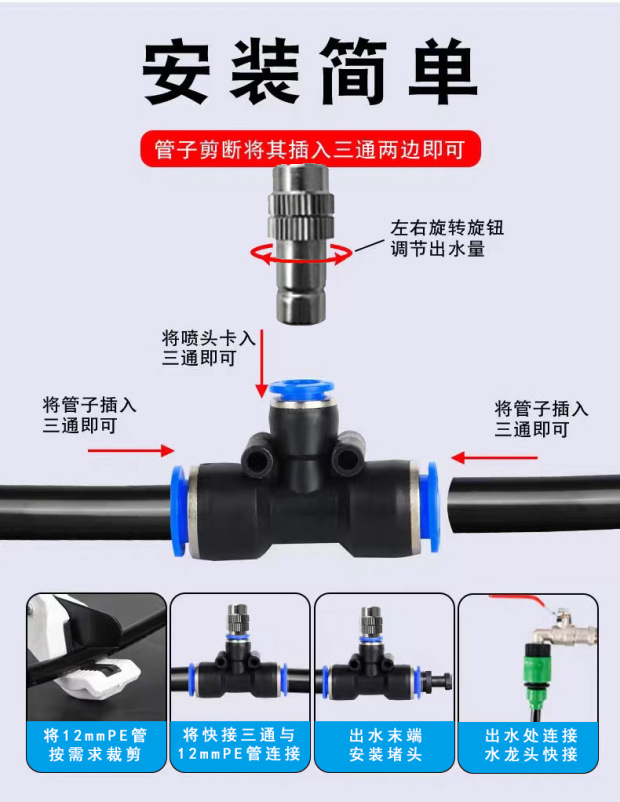 安装简单

管子剪断将其插入三通两边即可

左右旋转旋钮
调节出水量

将喷头卡入
三通即可

将管子插入
三通即可

将管子插入
三通即可

将12mmPE管
按需求裁剪

将快接三通与
12mmPE管连接

出水末端
安装堵头

出水处连接
水龙头快接