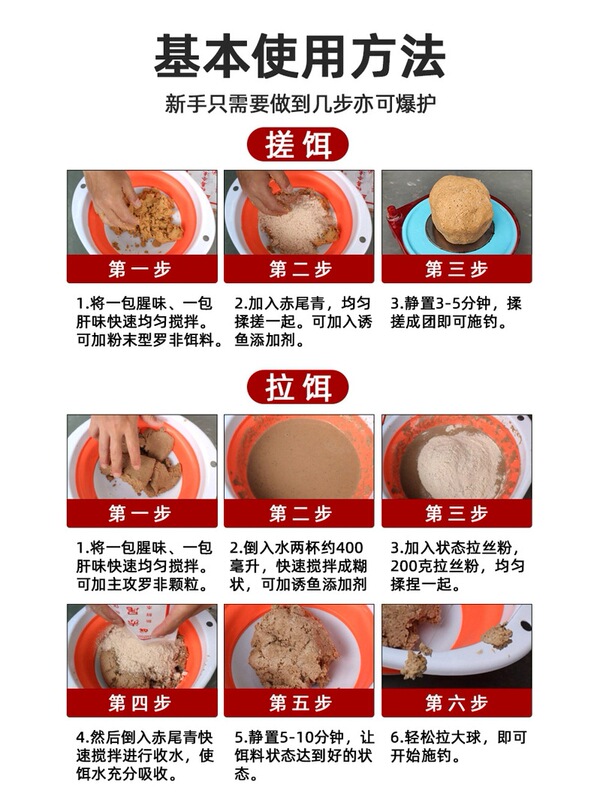 基本使用方法

新手只需要做到几步亦可爆护

搓饵

第一步

1.将一包腥味、一包肝味快速均匀搅拌。可加粉末型罗非饵料。

第二步

2.加入赤尾青，均匀揉搓一起。可加入诱鱼添加剂。

第三步

3.静置3-5分钟，揉搓成团即可施钓。

拉饵

第一步

1.将一包腥味、一包肝味快速均匀搅拌。可加主攻罗非颗粒。

第二步

2.倒入水两杯约400毫升，快速搅拌成糊状，可加诱鱼添加剂

第三步

3.加入状态拉丝粉，200克拉丝粉，均匀揉捏一起。

第四步

4.然后倒入赤尾青快速搅拌进行收水，使饵水充分吸收。

第五步

5.静置5-10分钟，让饵料状态达到好的状态。

第六步

6.轻松拉大球，即可开始施钓。