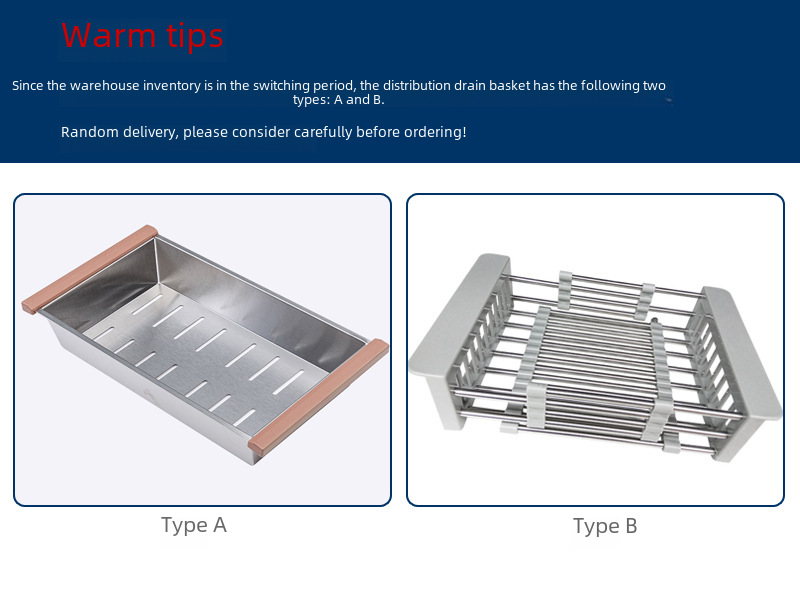 Warm tips

Since the warehouse inventory is in the switching period, the distribution drain basket has the following two types: A and B.

Random delivery, please consider carefully before ordering!

Type A

Type B