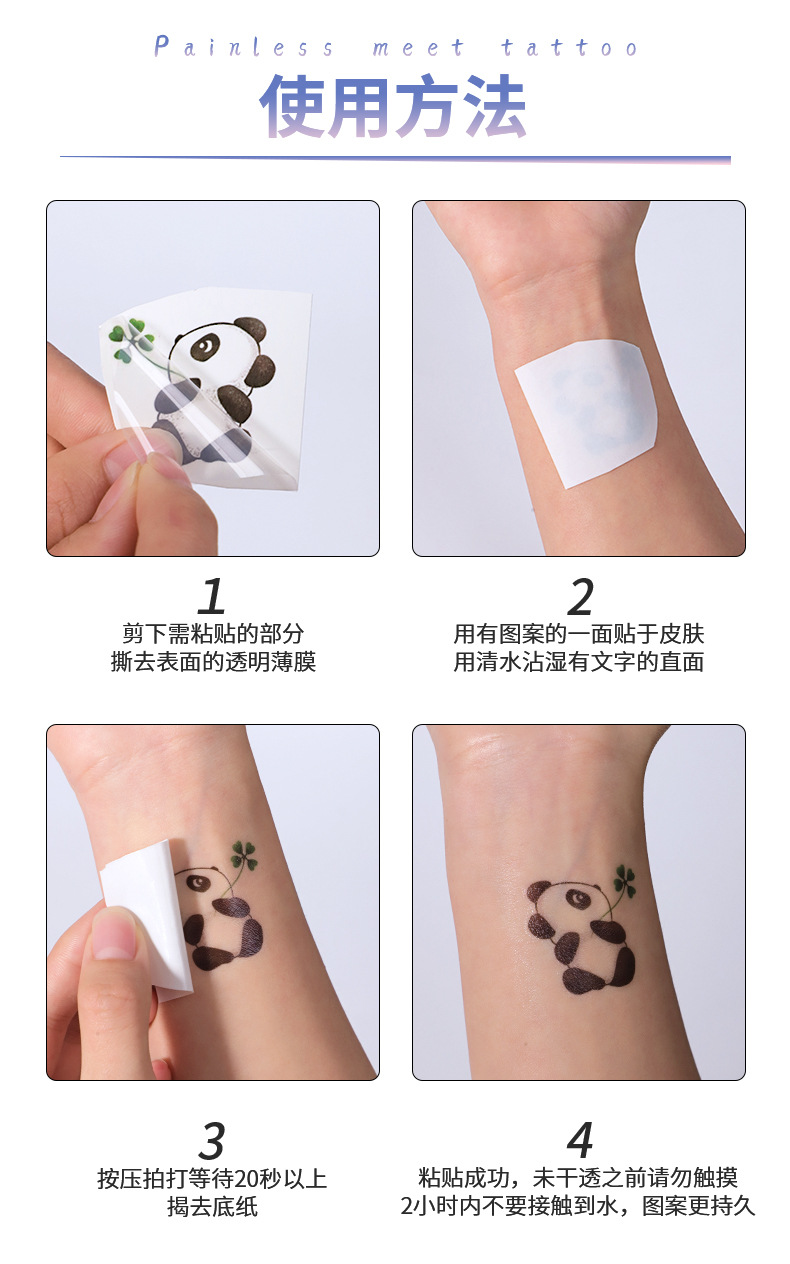 Painless meet tattoo
使用方法

1
剪下需粘贴的部分
撕去表面的透明薄膜

2
用有图案的一面贴于皮肤
用清水沾湿有文字的直面

3
按压拍打等待20秒以上
揭去底纸

4
粘贴成功，未干透之前请勿触摸
2小时内不要接触到水，图案更持久