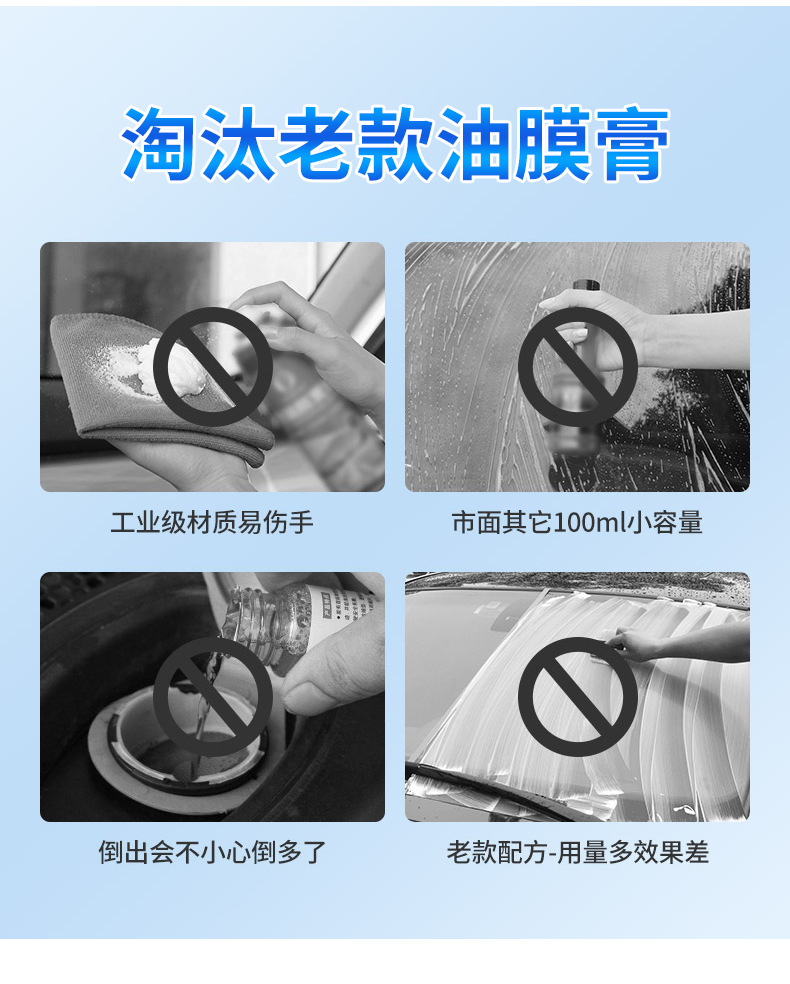 淘汰老款油膜膏

工业级材质易伤手

市面其它100ml小容量

倒出会不小心倒多了

老款配方-用量多效果差