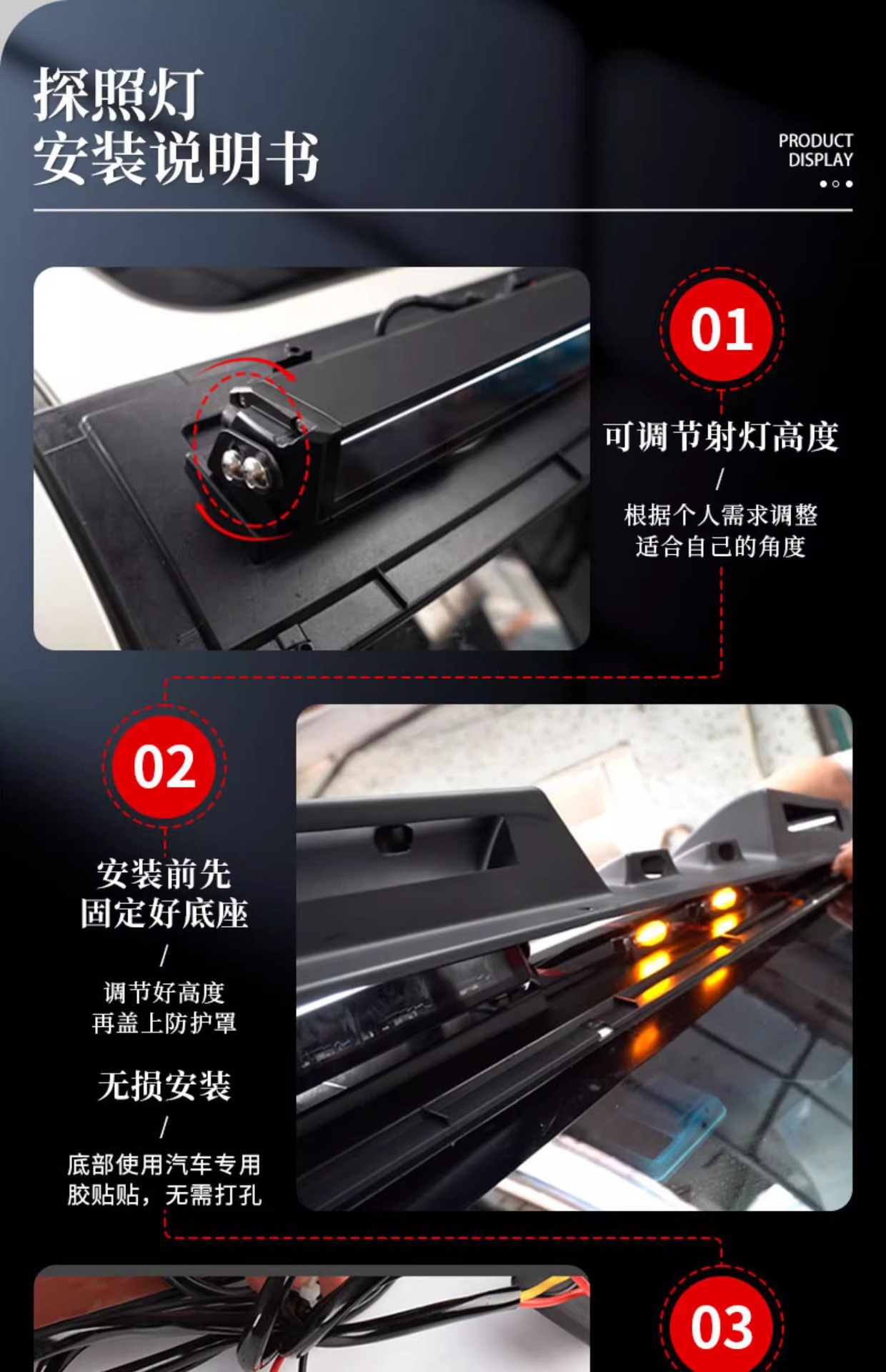 探照灯
安装说明书

PRODUCT
DISPLAY

01

可调节射灯高度

/

根据个人需求调整
适合自己的角度

02

安装前先
固定好底座

/

调节好高度
再盖上防护罩

无损安装

/

底部使用汽车专用
胶贴贴，无需打孔

03